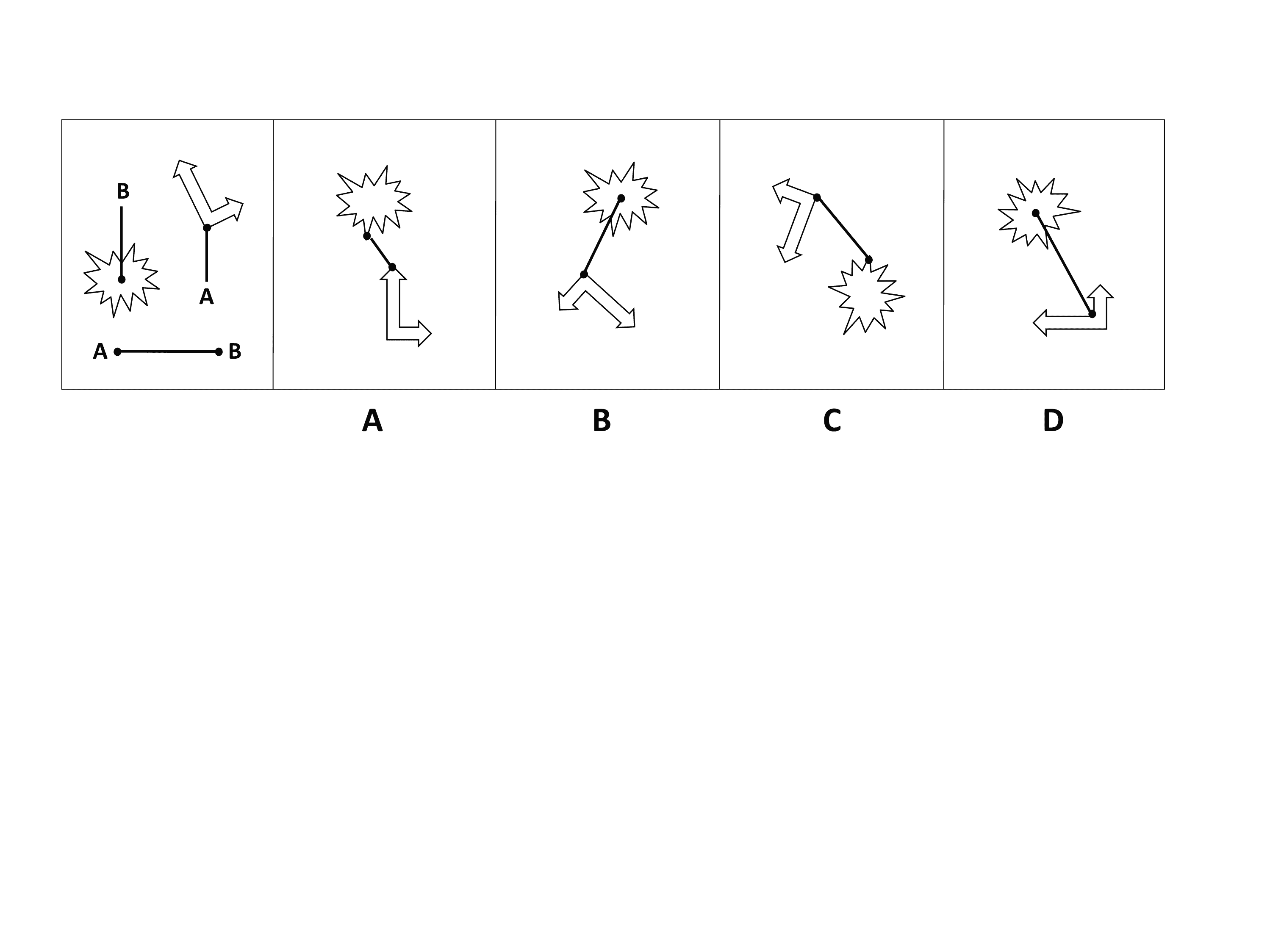 B
A
A B

A B C D