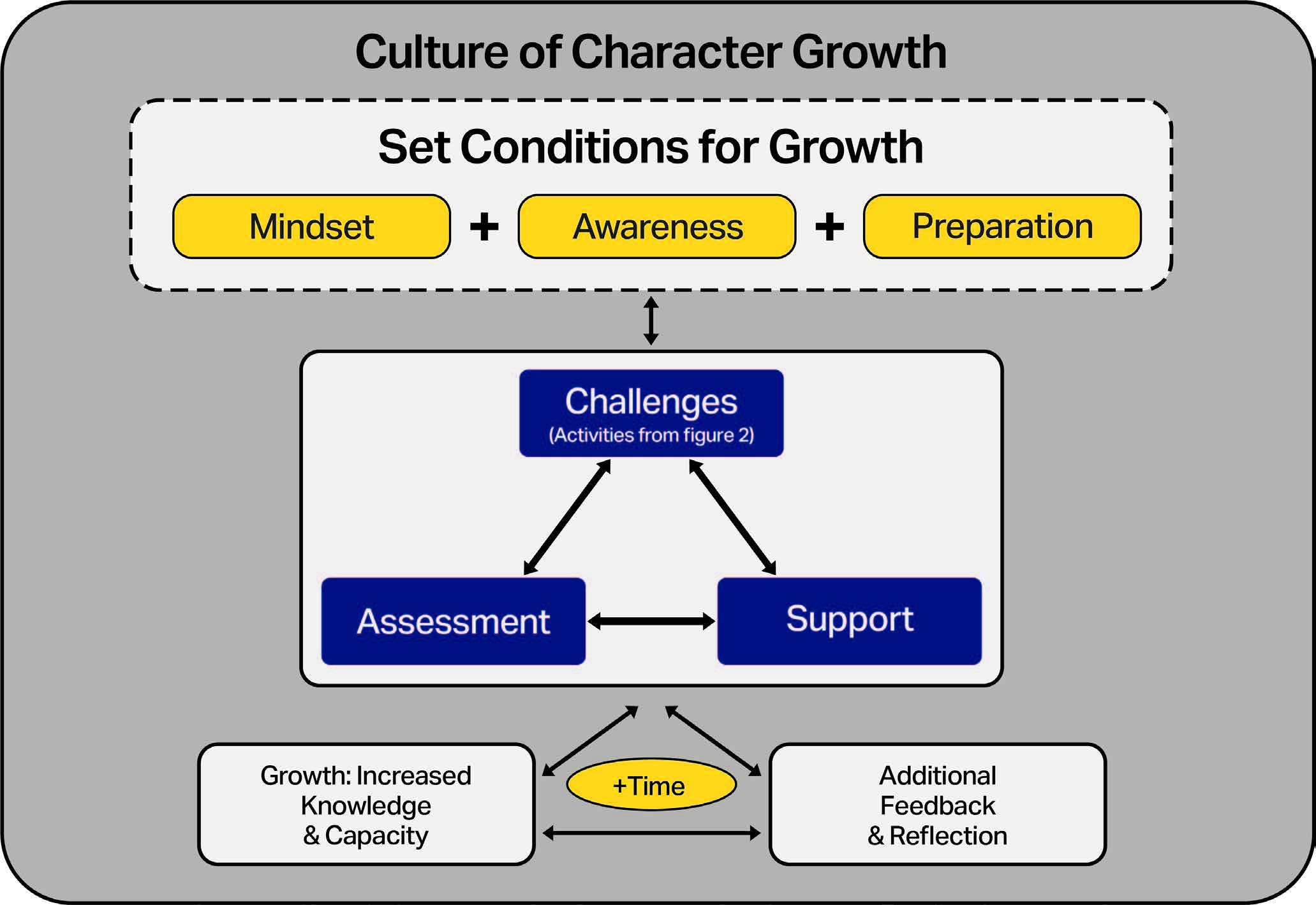 Culture of Character Growth

Set Conditions for Growth

Mindset + Awareness + Preparation

Challenges
(Activities from figure 2)

Assessment

Support

Growth: Increased Knowledge & Capacity

+Time

Additional Feedback & Reflection