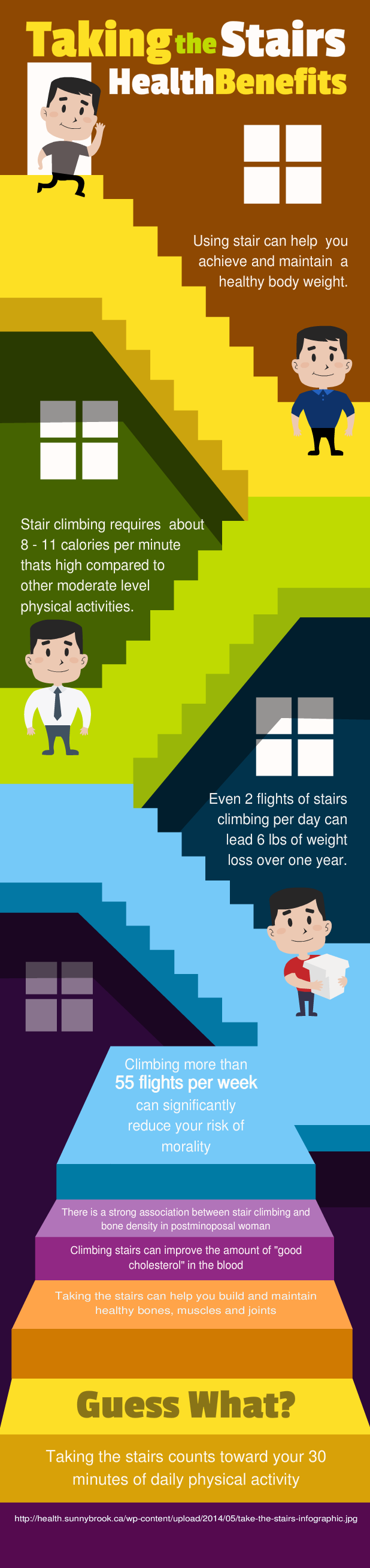 Taking the Stairs
Health Benefits

Using stair can help you achieve and maintain a healthy body weight.

Stair climbing requires about 8 - 11 calories per minute thats high compared to other moderate level physical activities.

Even 2 flights of stairs climbing per day can lead 6 lbs of weight loss over one year.

Climbing more than
55 flights per week
can significantly reduce your risk of morality

There is a strong association between stair climbing and bone density in postminoposal woman

Climbing stairs can improve the amount of "good cholesterol" in the blood

Taking the stairs can help you build and maintain healthy bones, muscles and joints

Guess What?

Taking the stairs counts toward your 30 minutes of daily physical activity

http://health.sunnybrook.ca/wp-content/upload/2014/05/take-the-stairs-infographic.jpg