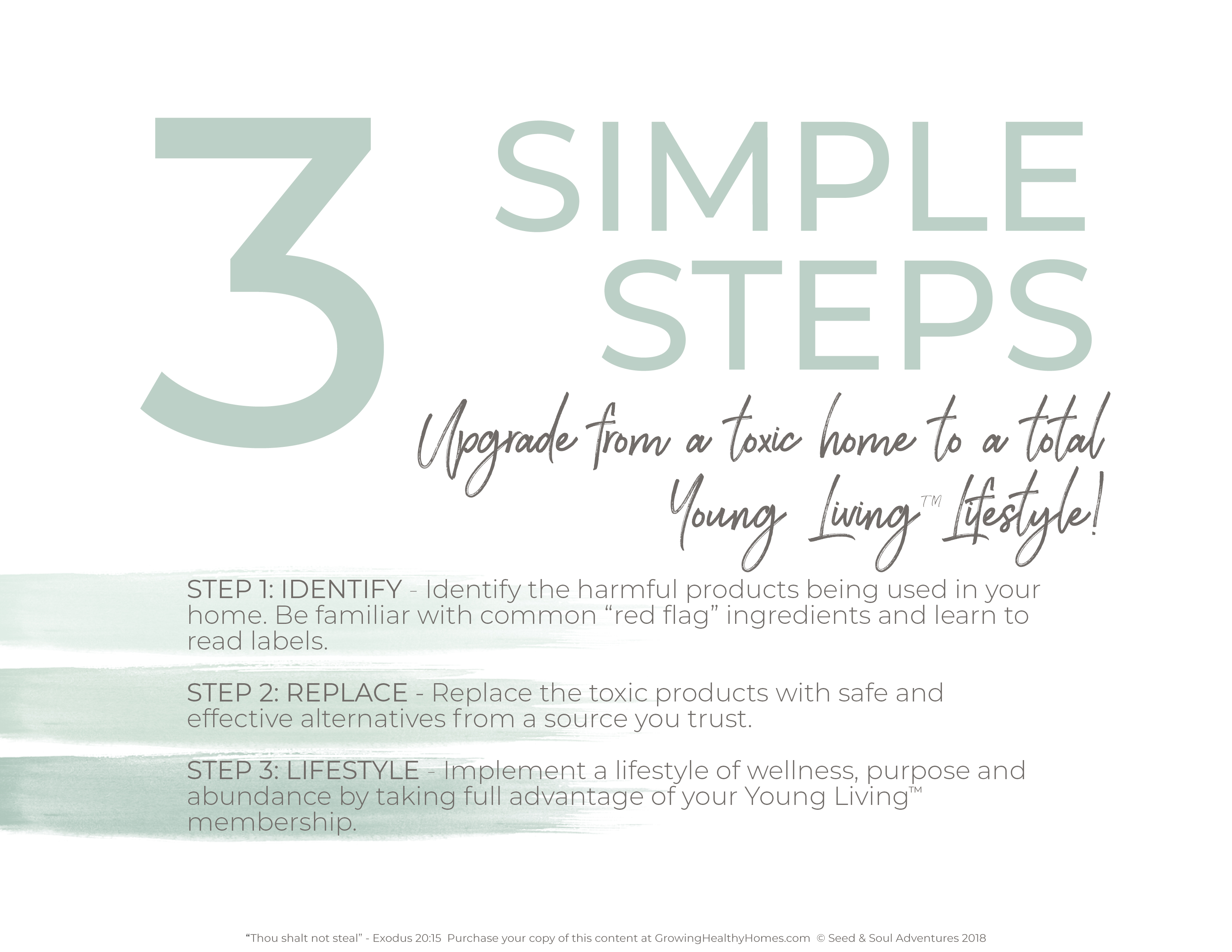 3 SIMPLE STEPS

Upgrade from a toxic home to a total Young Living™ Lifestyle!

STEP 1: IDENTIFY - Identify the harmful products being used in your home. Be familiar with common “red flag” ingredients and learn to read labels.

STEP 2: REPLACE - Replace the toxic products with safe and effective alternatives from a source you trust.

STEP 3: LIFESTYLE - Implement a lifestyle of wellness, purpose and abundance by taking full advantage of your Young Living™ membership.

“Thou shalt not steal” - Exodus 20:15 Purchase your copy of this content at GrowingHealthyHomes.com © Seed & Soul Adventures 2018