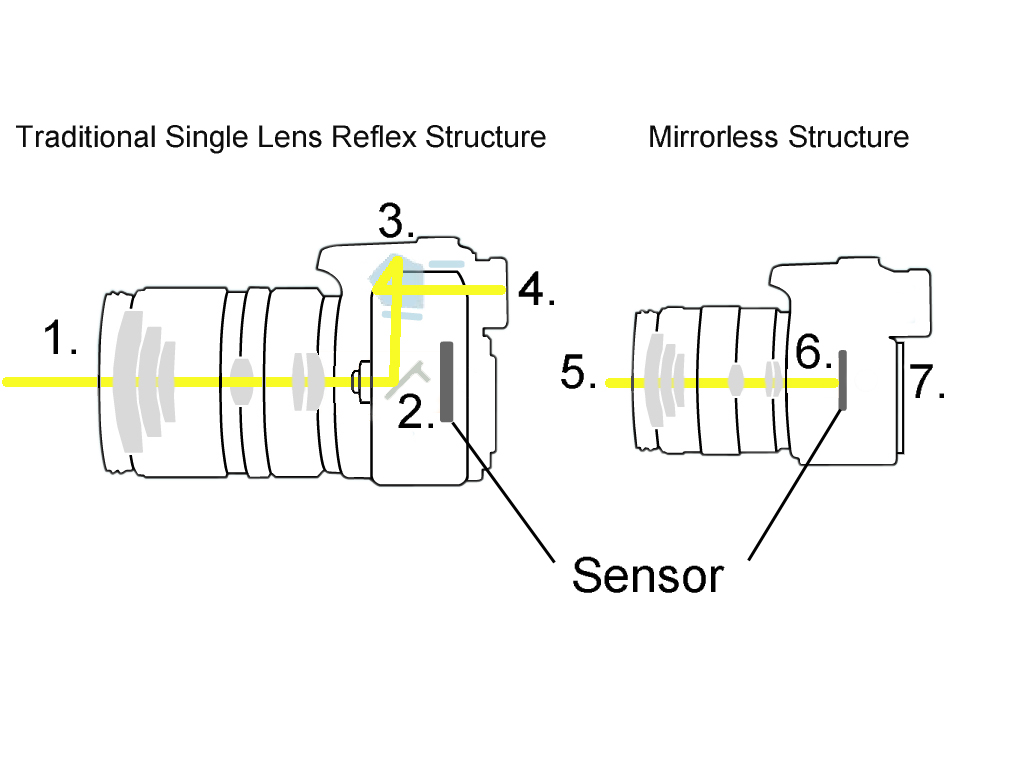 Traditional Single Lens Reflex Structure

Mirrorless Structure

3.

4.

1.

2.

5.

6.

7.

Sensor