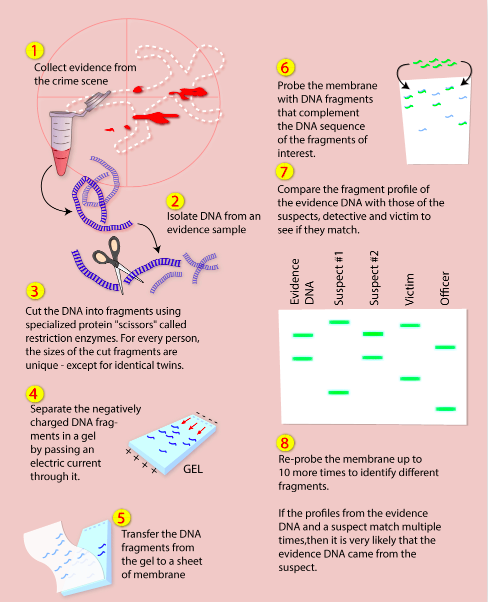 1
Collect evidence from the crime scene

2
Isolate DNA from an evidence sample

3
Cut the DNA into fragments using specialized protein "scissors" called restriction enzymes. For every person, the sizes of the cut fragments are unique - except for identical twins.

4
Separate the negatively charged DNA fragments in a gel by passing an electric current through it.

GEL

5
Transfer the DNA fragments from the gel to a sheet of membrane

6
Probe the membrane with DNA fragments that complement the DNA sequence of the fragments of interest.

7
Compare the fragment profile of the evidence DNA with those of the suspects, detective and victim to see if they match.

Evidence DNA
Suspect #1
Suspect #2
Victim
Officer

8
Re-probe the membrane up to 10 more times to identify different fragments.

If the profiles from the evidence DNA and a suspect match multiple times,then it is very likely that the evidence DNA came from the suspect.