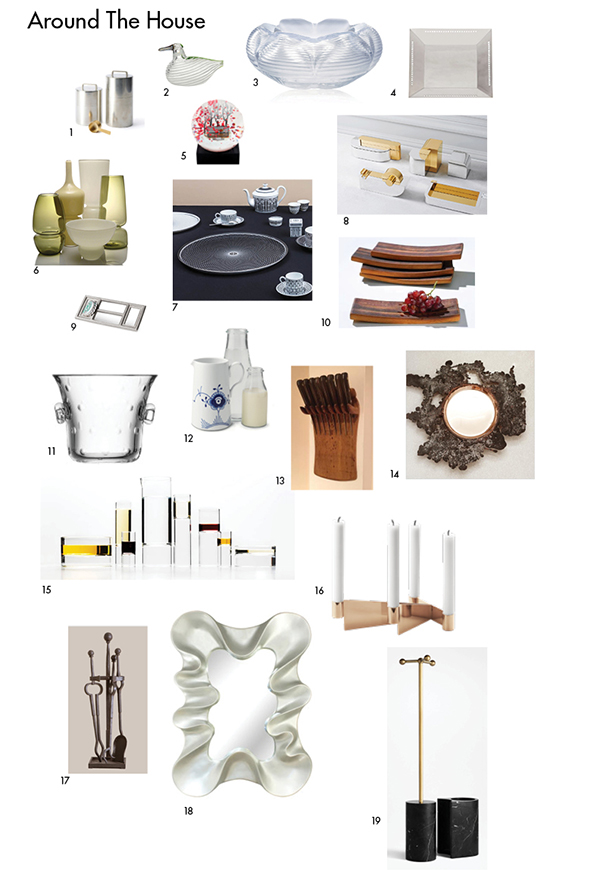 Around The House

1

2

3

4

5

6

7

8

9

10

11

12

13

14

15

16

17

18

19