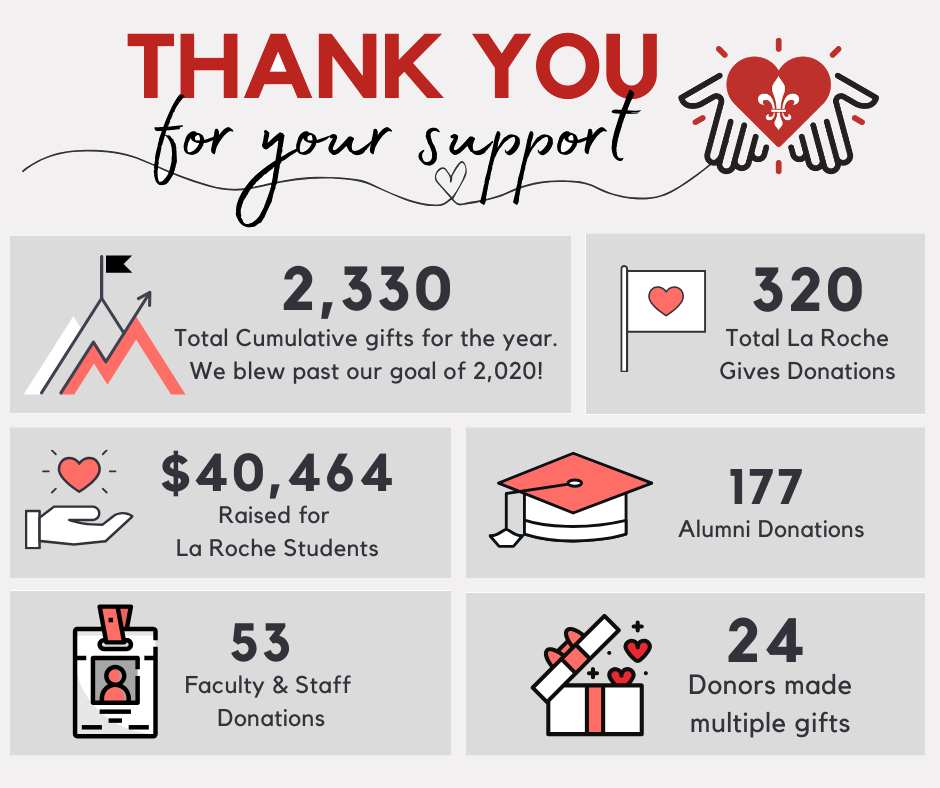 THANK YOU
for your support

2,330
Total Cumulative gifts for the year. We blew past our goal of 2,020!

320
Total La Roche Gives Donations

$40,464
Raised for La Roche Students

177
Alumni Donations

53
Faculty & Staff Donations

24
Donors made multiple gifts