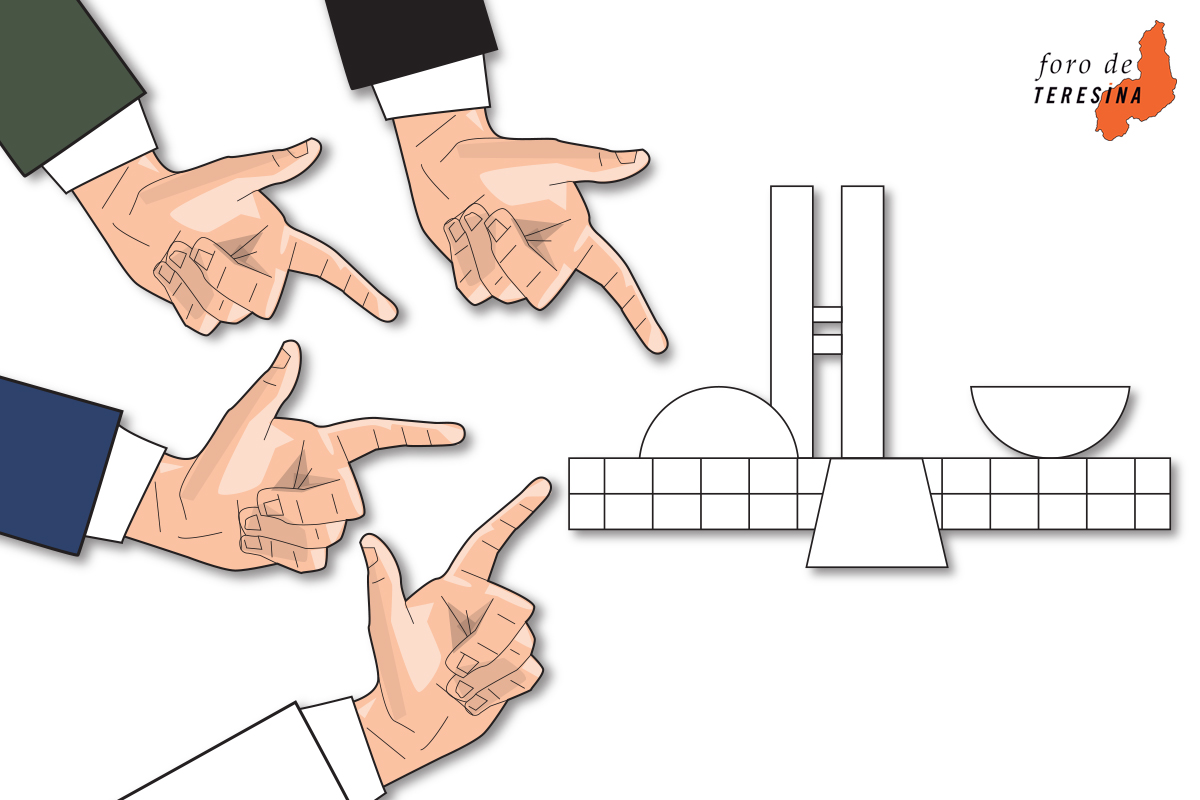 foro de
TERESINA