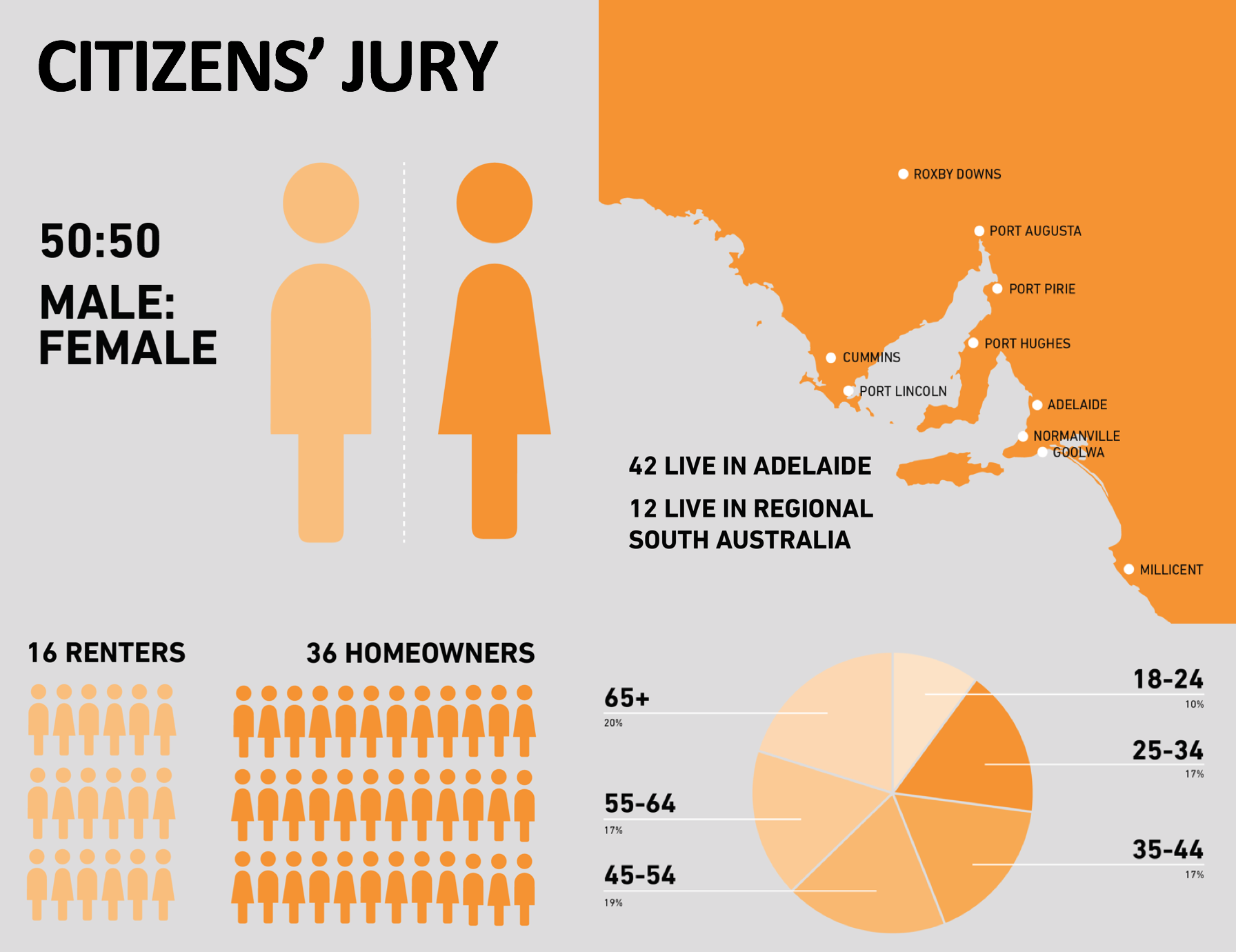 CITIZENS' JURY

50:50
MALE:
FEMALE

ROXBY DOWNS
PORT AUGUSTA
PORT PIRIE
PORT HUGHES
CUMMINS
PORT LINCOLN
ADELAIDE
NORMANVILLE
GOOLWA
MILLICENT

42 LIVE IN ADELAIDE

12 LIVE IN REGIONAL SOUTH AUSTRALIA

16 RENTERS

36 HOMEOWNERS

65+
20%

55-64
17%

45-54
19%

18-24
10%

25-34
17%

35-44
17%