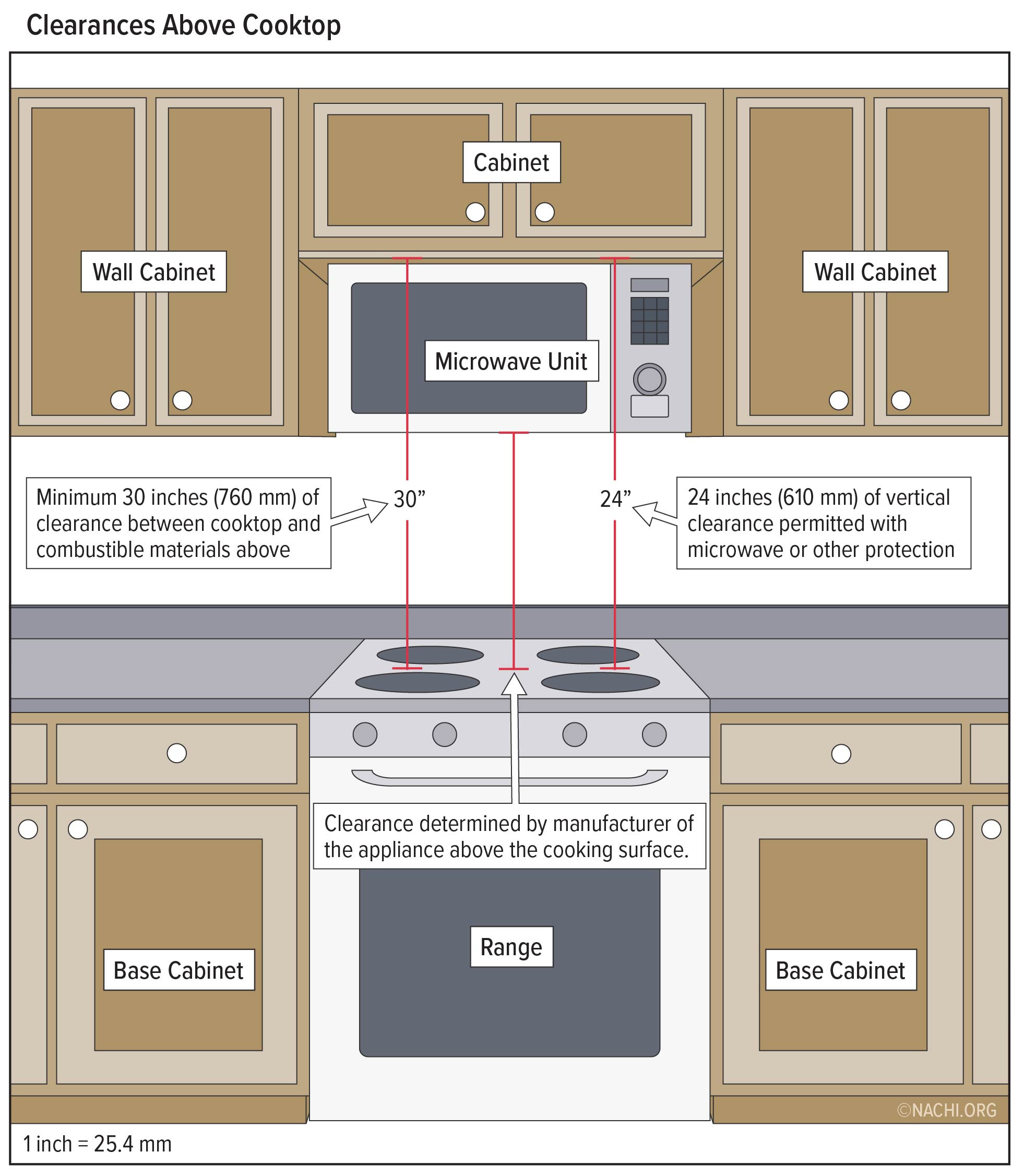 Clearances Above Cooktop

Cabinet

Wall Cabinet

Wall Cabinet

Microwave Unit

Minimum 30 inches (760 mm) of clearance between cooktop and combustible materials above

30”

24”

24 inches (610 mm) of vertical clearance permitted with microwave or other protection

Clearance determined by manufacturer of the appliance above the cooking surface.

Base Cabinet

Range

Base Cabinet

©NACHI.ORG

1 inch = 25.4 mm