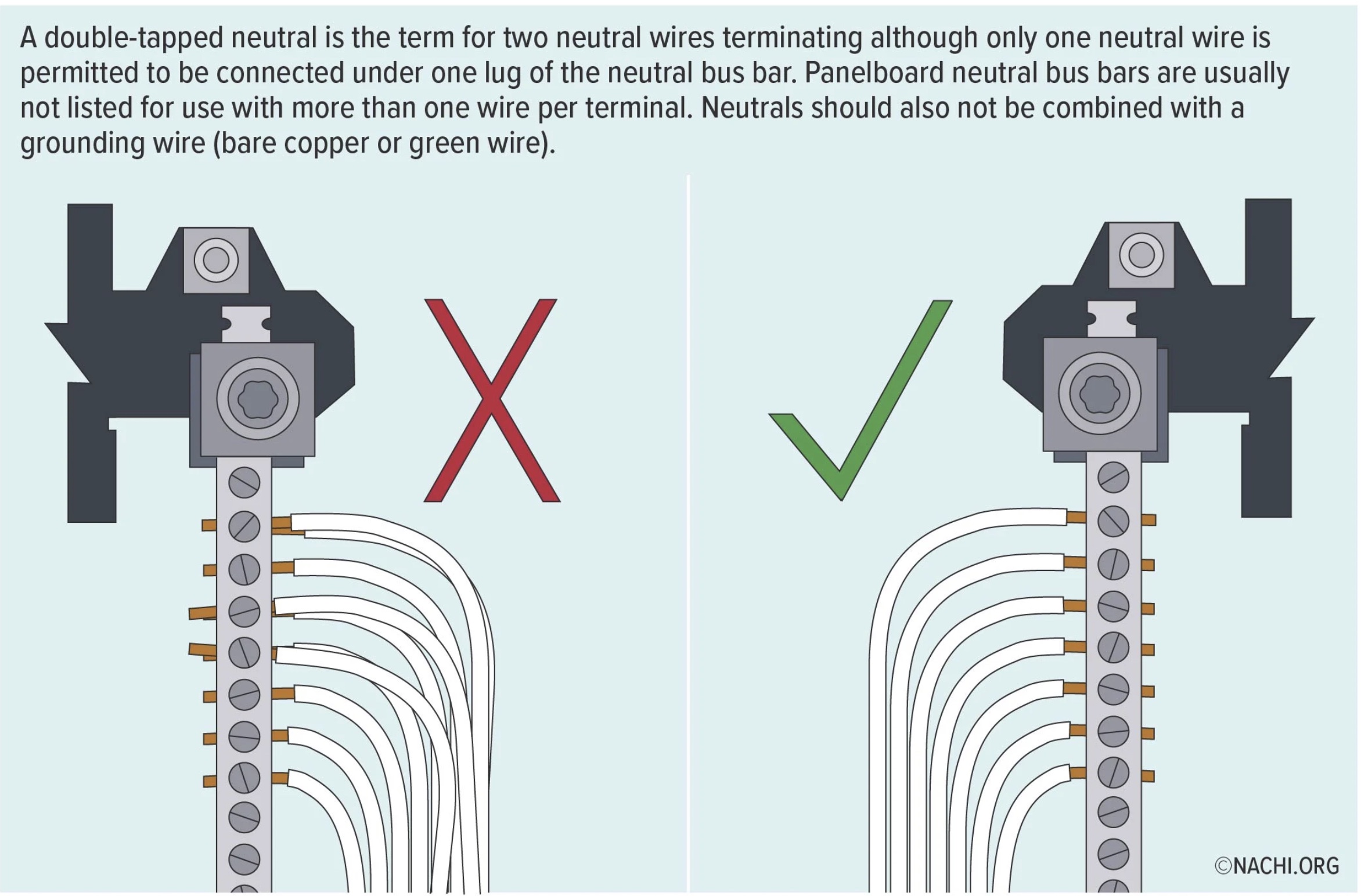 A double-tapped neutral is the term for two neutral wires terminating although only one neutral wire is permitted to be connected under one lug of the neutral bus bar. Panelboard neutral bus bars are usually not listed for use with more than one wire per terminal. Neutrals should also not be combined with a grounding wire (bare copper or green wire).

©NACHI.ORG