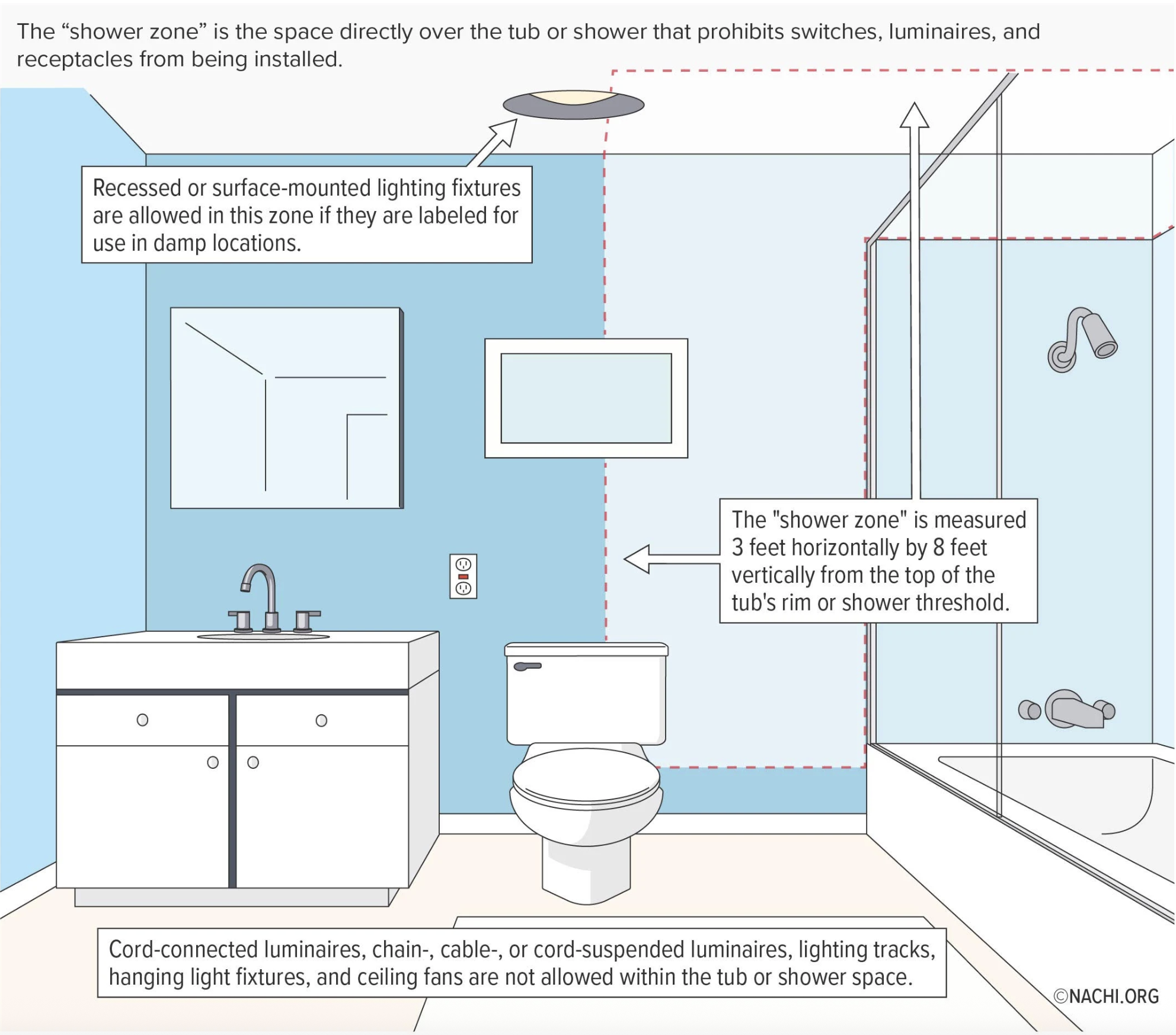 The “shower zone” is the space directly over the tub or shower that prohibits switches, luminaires, and receptacles from being installed.

Recessed or surface-mounted lighting fixtures are allowed in this zone if they are labeled for use in damp locations.

The "shower zone" is measured 3 feet horizontally by 8 feet vertically from the top of the tub's rim or shower threshold.

Cord-connected luminaires, chain-, cable-, or cord-suspended luminaires, lighting tracks, hanging light fixtures, and ceiling fans are not allowed within the tub or shower space.

©NACHI.ORG