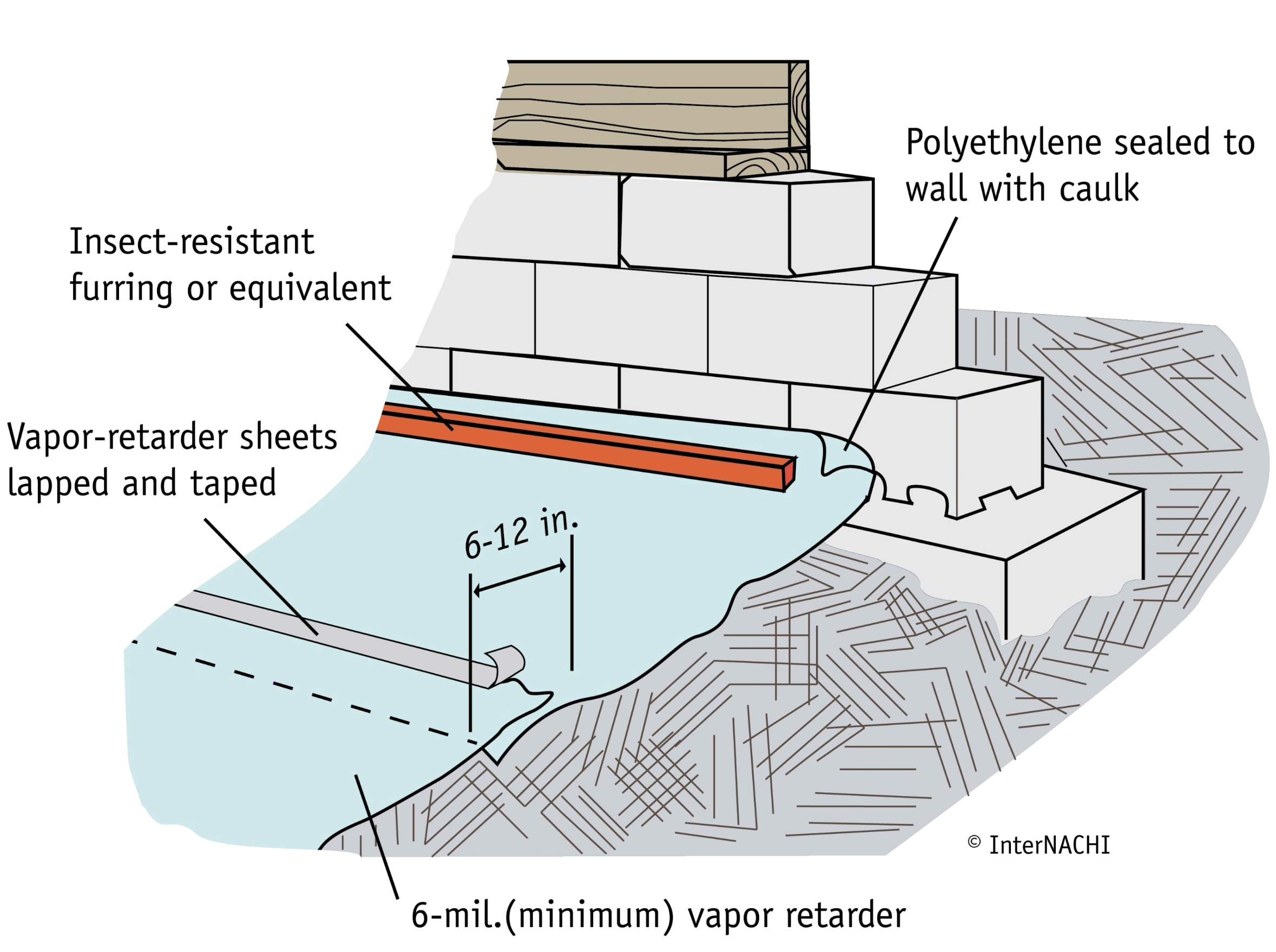 Polyethylene sealed to wall with caulk

Insect-resistant furring or equivalent

Vapor-retarder sheets lapped and taped

6-12 in.

© InterNACHI

6-mil.(minimum) vapor retarder