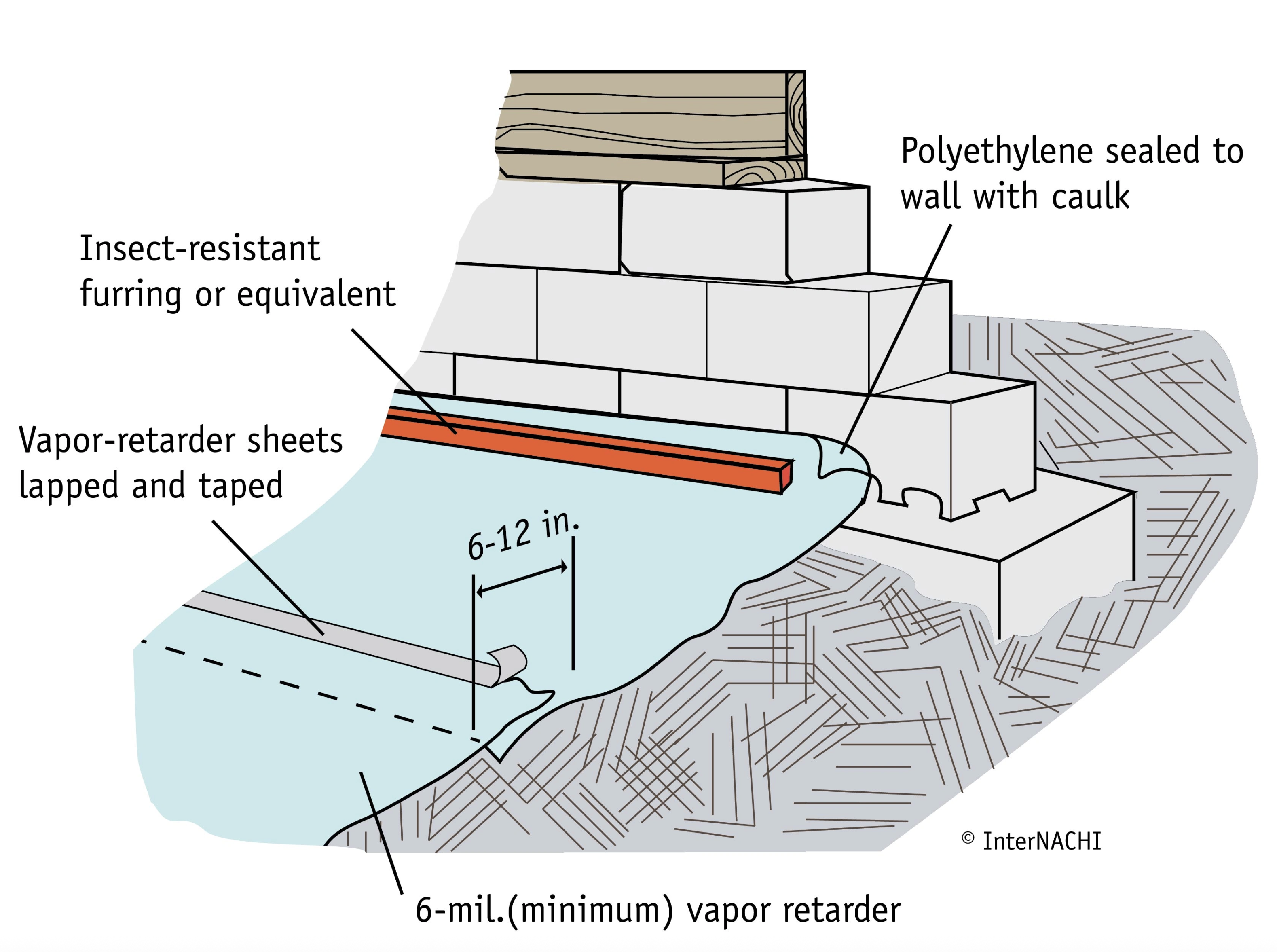 Polyethylene sealed to wall with caulk

Insect-resistant furring or equivalent

Vapor-retarder sheets lapped and taped

6-12 in.

© InterNACHI

6-mil.(minimum) vapor retarder