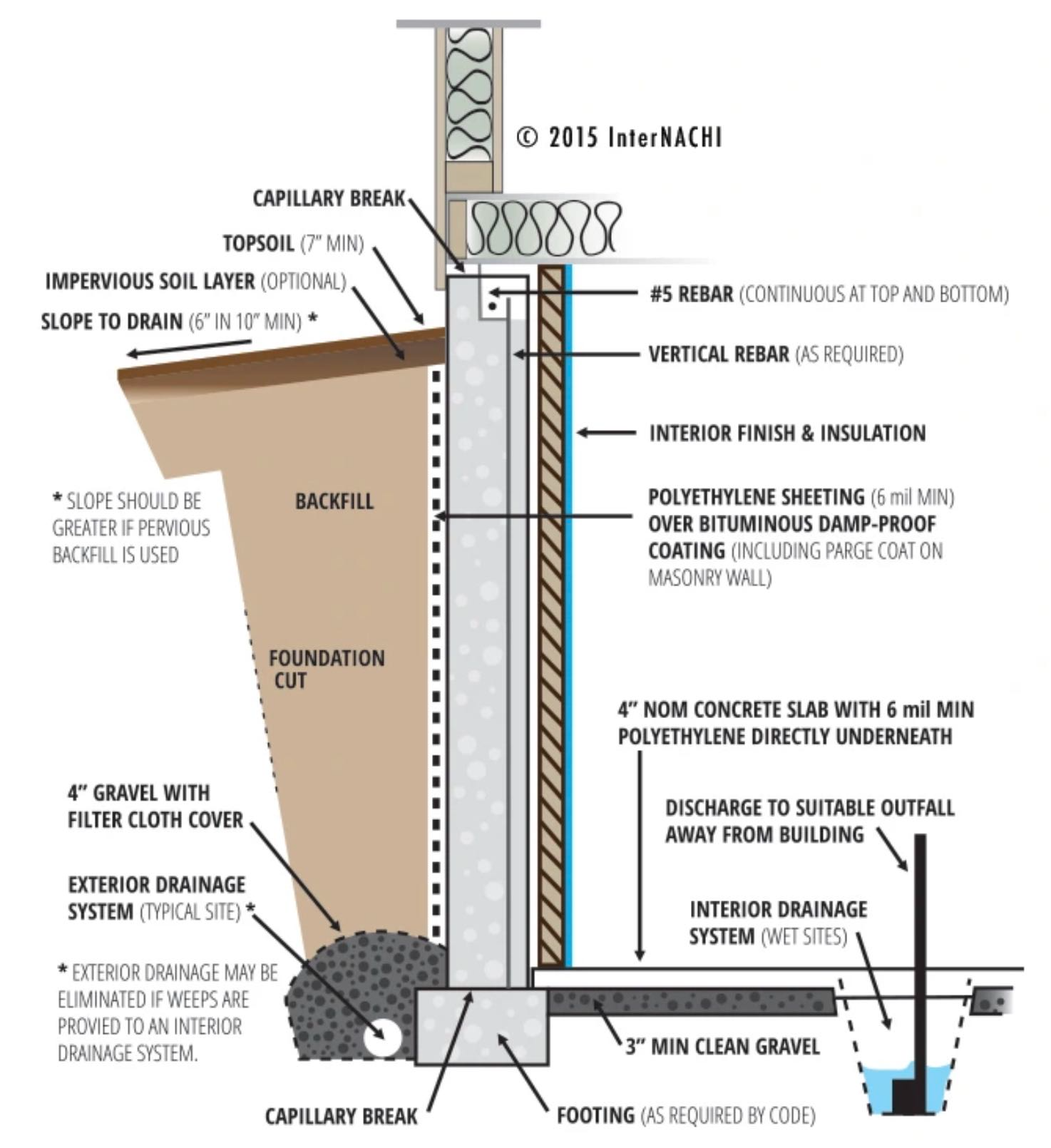 © 2015 InterNACHI

CAPILLARY BREAK

TOPSOIL (7" MIN)

IMPERVIOUS SOIL LAYER (OPTIONAL)

SLOPE TO DRAIN (6" IN 10" MIN) *

#5 REBAR (CONTINUOUS AT TOP AND BOTTOM)

VERTICAL REBAR (AS REQUIRED)

INTERIOR FINISH & INSULATION

* SLOPE SHOULD BE GREATER IF PERVIOUS BACKFILL IS USED

BACKFILL

POLYETHYLENE SHEETING (6 mil MIN) OVER BITUMINOUS DAMP-PROOF COATING (INCLUDING PARGE COAT ON MASONRY WALL)

FOUNDATION CUT

4" NOM CONCRETE SLAB WITH 6 mil MIN POLYETHYLENE DIRECTLY UNDERNEATH

4" GRAVEL WITH FILTER CLOTH COVER

DISCHARGE TO SUITABLE OUTFALL AWAY FROM BUILDING

EXTERIOR DRAINAGE SYSTEM (TYPICAL SITE) *

INTERIOR DRAINAGE SYSTEM (WET SITES)

* EXTERIOR DRAINAGE MAY BE ELIMINATED IF WEEPS ARE PROVIED TO AN INTERIOR DRAINAGE SYSTEM.

3" MIN CLEAN GRAVEL

CAPILLARY BREAK

FOOTING (AS REQUIRED BY CODE)