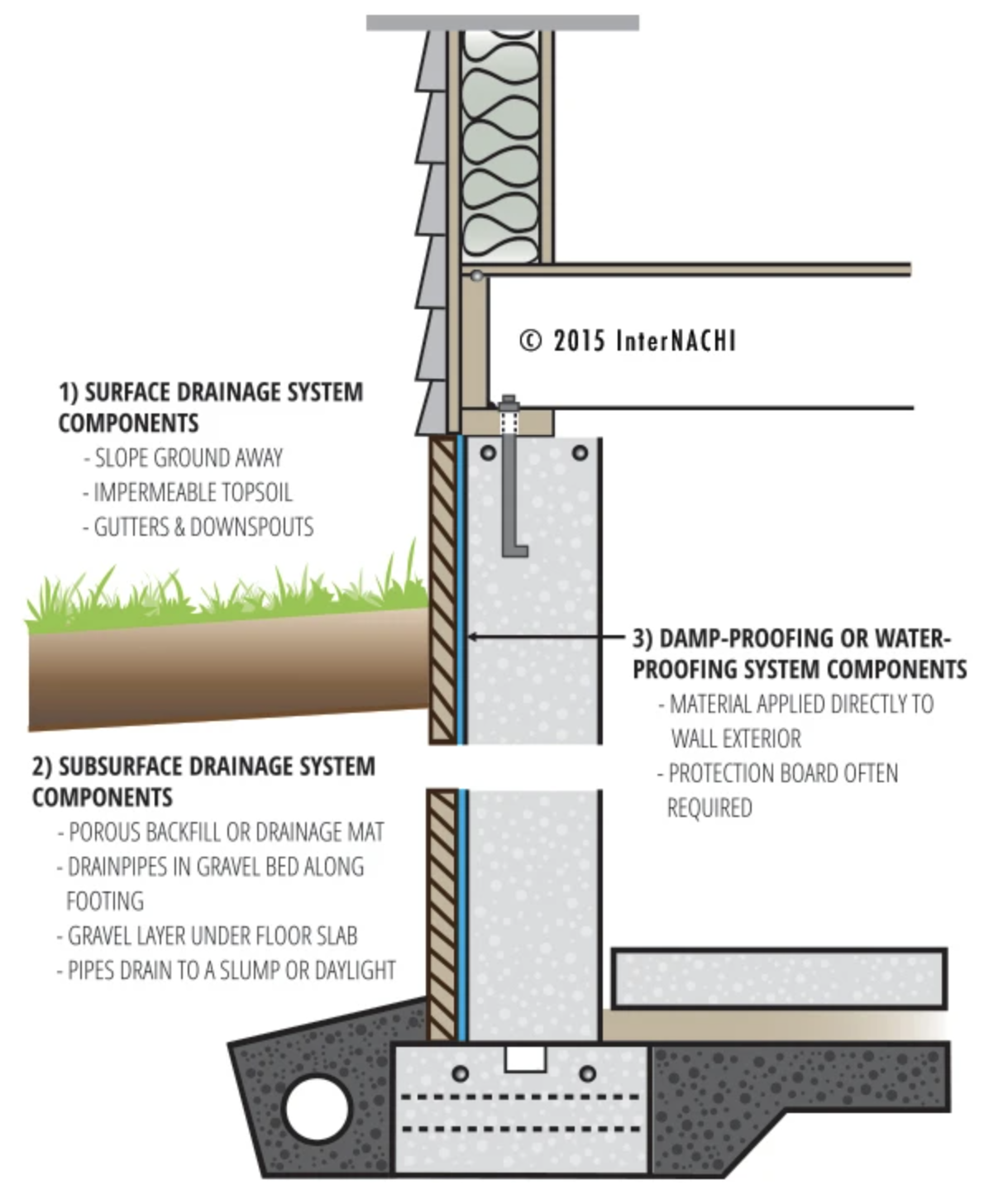 © 2015 InterNACHI

1) SURFACE DRAINAGE SYSTEM COMPONENTS
- SLOPE GROUND AWAY
- IMPERMEABLE TOPSOIL
- GUTTERS & DOWNSPOUTS

3) DAMP-PROOFING OR WATER-PROOFING SYSTEM COMPONENTS
- MATERIAL APPLIED DIRECTLY TO WALL EXTERIOR
- PROTECTION BOARD OFTEN REQUIRED

2) SUBSURFACE DRAINAGE SYSTEM COMPONENTS
- POROUS BACKFILL OR DRAINAGE MAT
- DRAINPIPES IN GRAVEL BED ALONG FOOTING
- GRAVEL LAYER UNDER FLOOR SLAB
- PIPES DRAIN TO A SLUMP OR DAYLIGHT