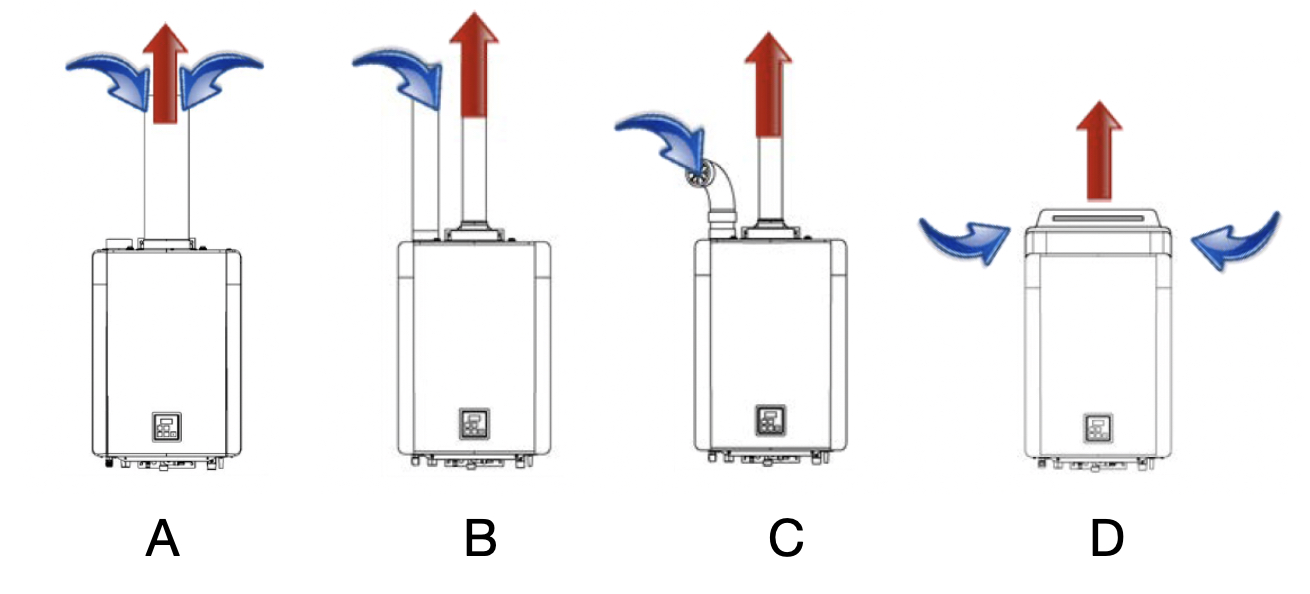 A

B

C

D