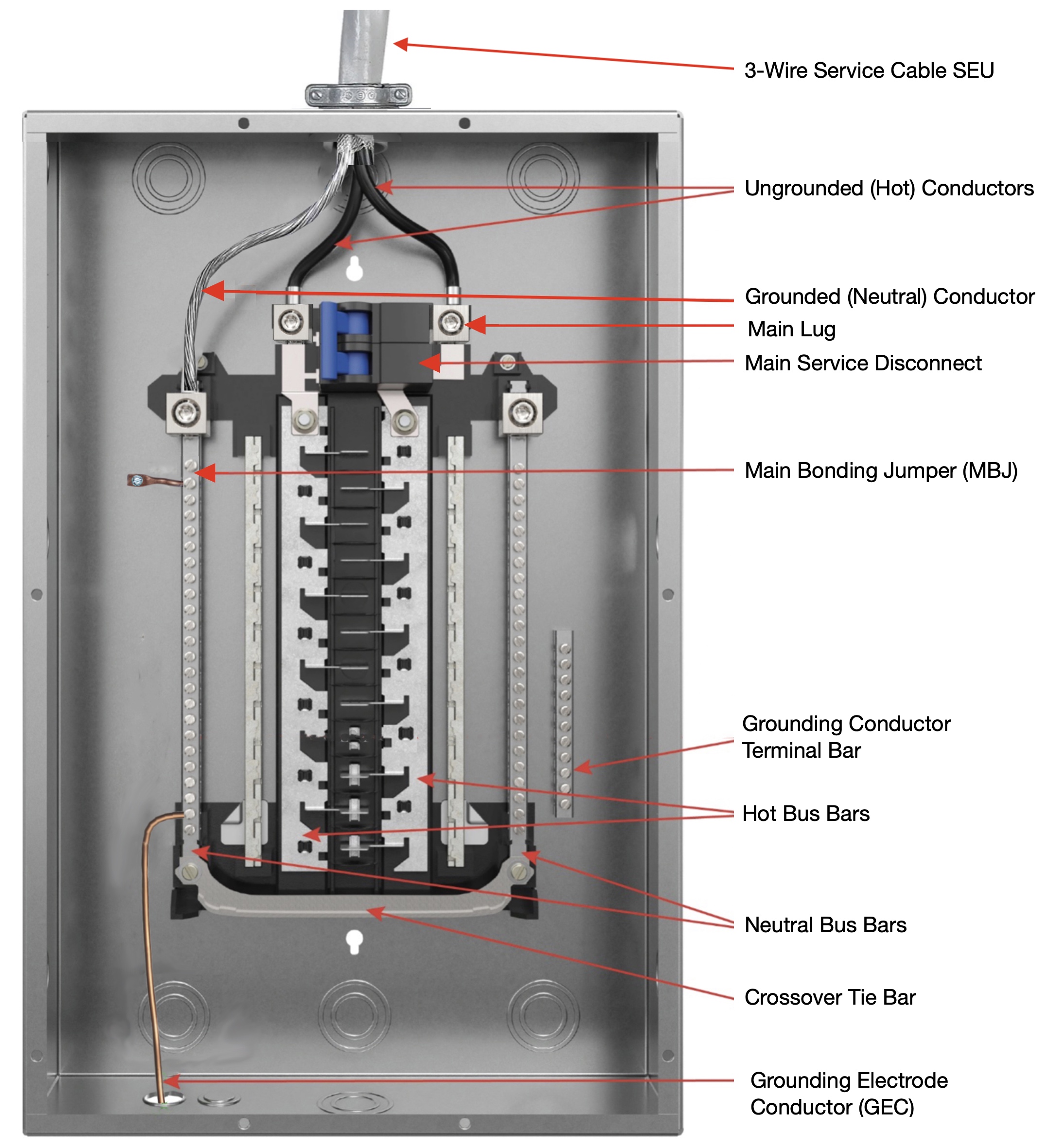 3-Wire Service Cable SEU

Ungrounded (Hot) Conductors

Grounded (Neutral) Conductor

Main Lug

Main Service Disconnect

Main Bonding Jumper (MBJ)

Grounding Conductor Terminal Bar

Hot Bus Bars

Neutral Bus Bars

Crossover Tie Bar

Grounding Electrode Conductor (GEC)