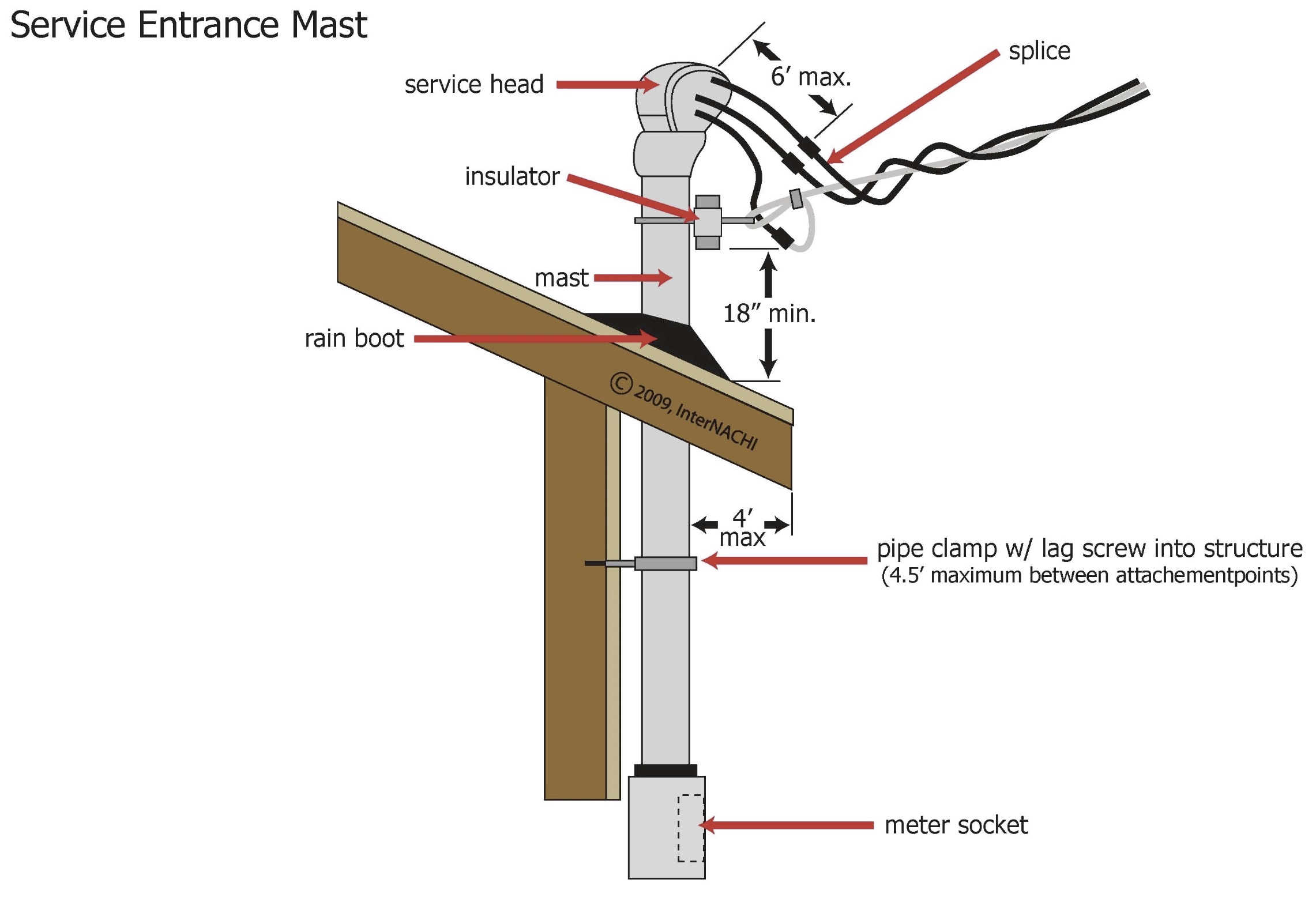 Service Entrance Mast

service head

6′ max.

splice

insulator

mast

18″ min.

rain boot

© 2009, InterNACHI

4′ max

pipe clamp w/ lag screw into structure
(4.5′ maximum between attachementpoints)

meter socket