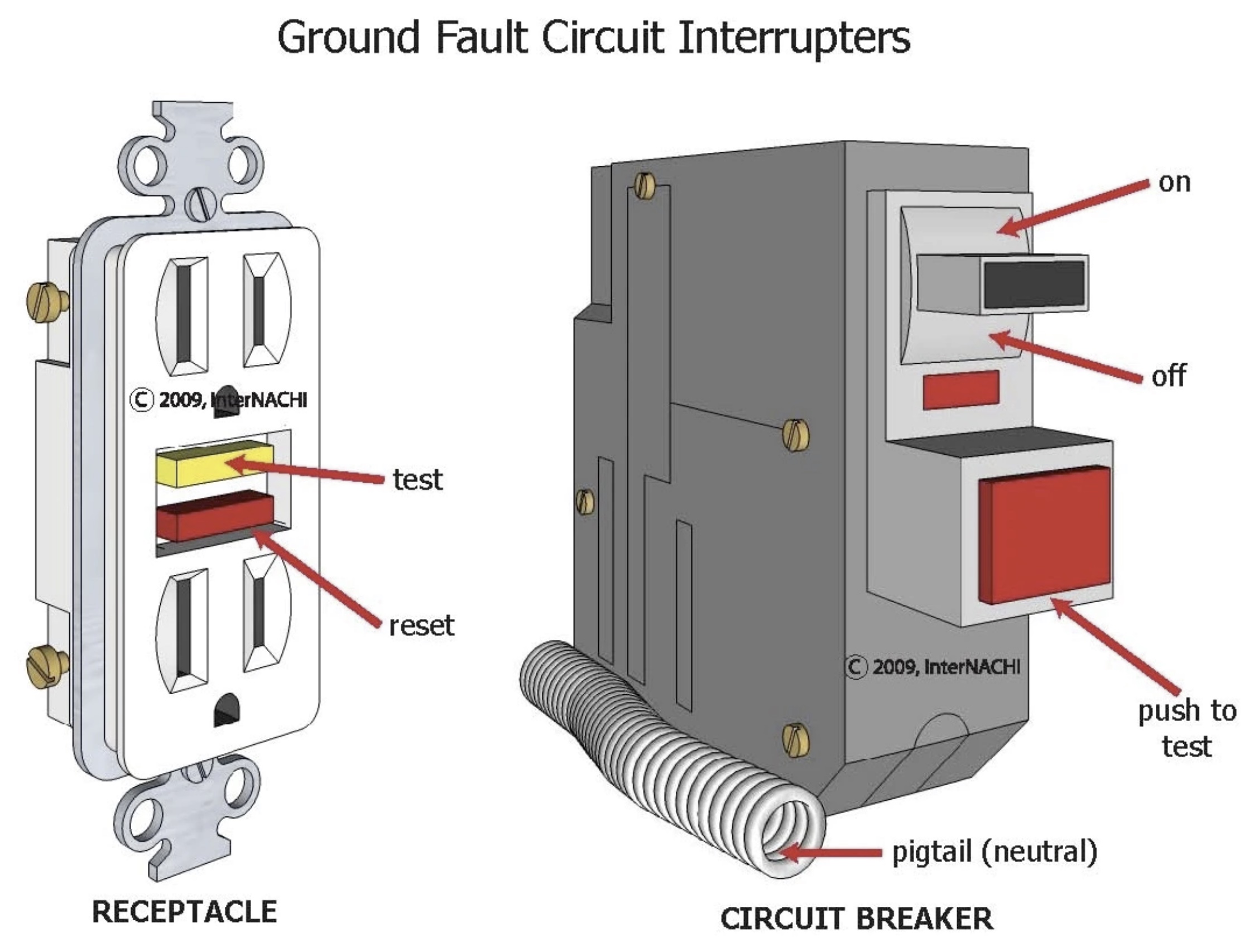 Ground Fault Circuit Interrupters

© 2009, InterNACHI

test

reset

RECEPTACLE

on

off

© 2009, InterNACHI

push to test

pigtail (neutral)

CIRCUIT BREAKER