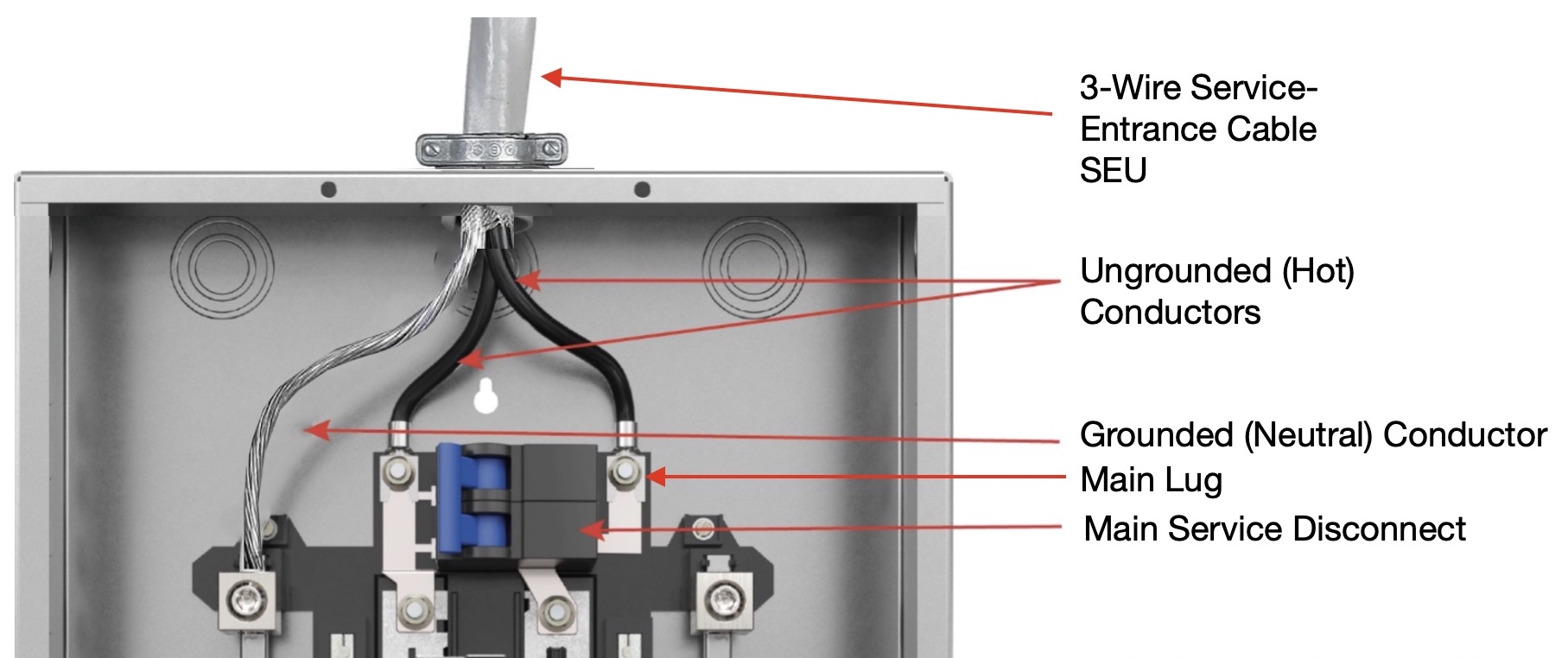 3-Wire Service-Entrance Cable SEU

Ungrounded (Hot) Conductors

Grounded (Neutral) Conductor

Main Lug

Main Service Disconnect