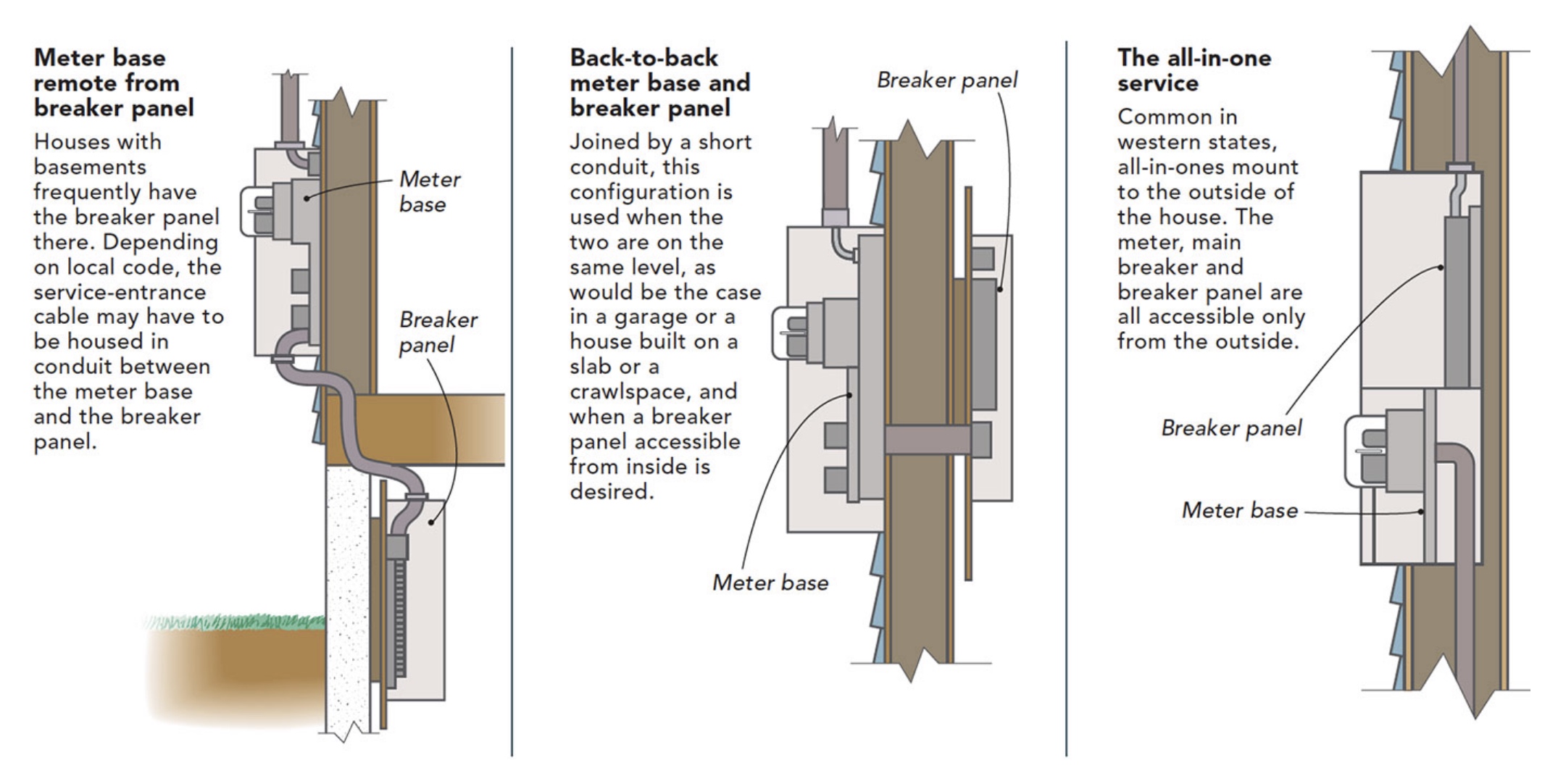 Meter base remote from breaker panel

Houses with basements frequently have the breaker panel there. Depending on local code, the service-entrance cable may have to be housed in conduit between the meter base and the breaker panel.

Meter base

Breaker panel

Back-to-back meter base and breaker panel

Joined by a short conduit, this configuration is used when the two are on the same level, as would be the case in a garage or a house built on a slab or a crawlspace, and when a breaker panel accessible from inside is desired.

Breaker panel

Meter base

The all-in-one service

Common in western states, all-in-ones mount to the outside of the house. The meter, main breaker and breaker panel are all accessible only from the outside.

Breaker panel

Meter base