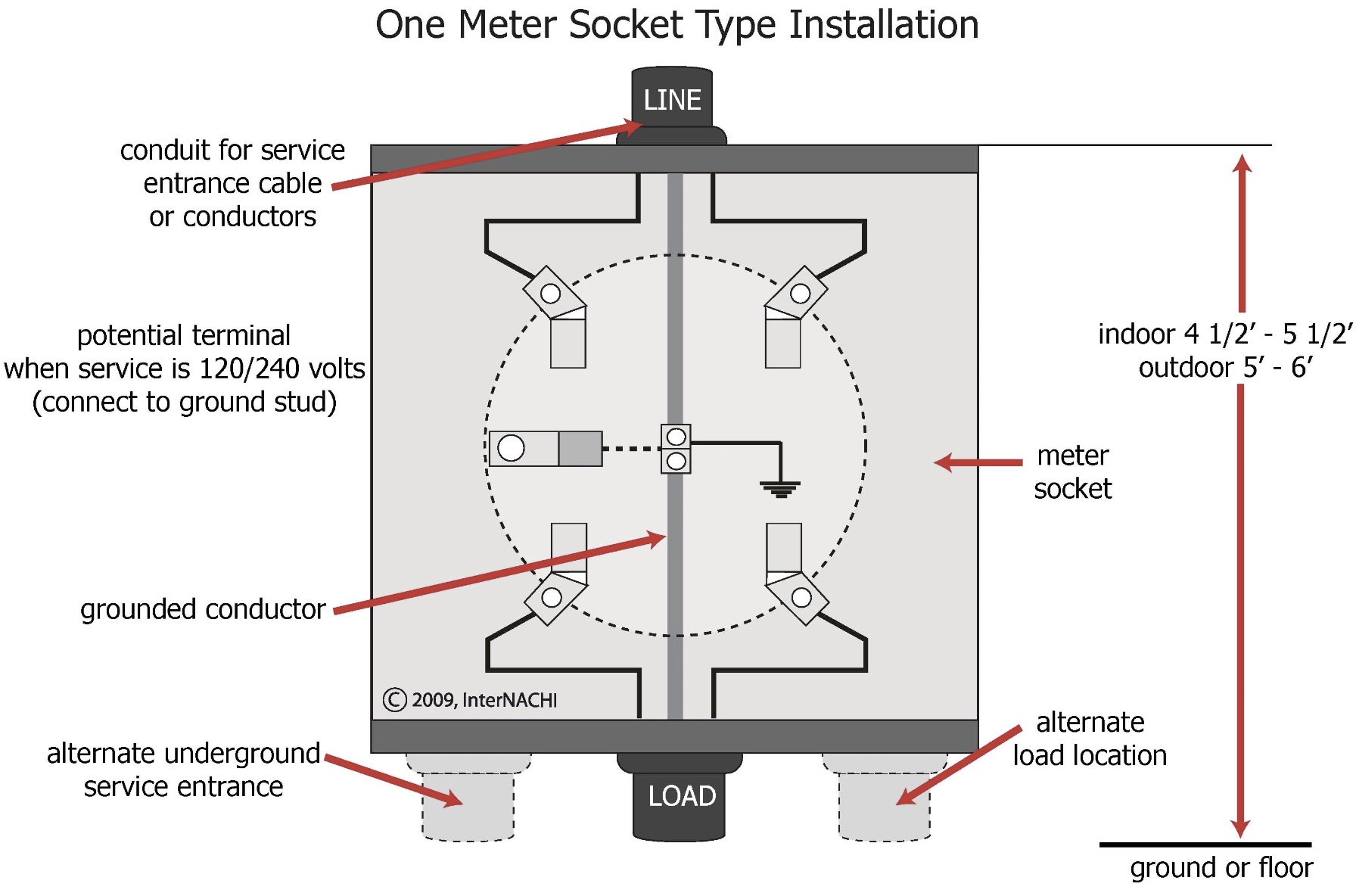 One Meter Socket Type Installation

LINE

conduit for service entrance cable or conductors

potential terminal when service is 120/240 volts (connect to ground stud)

indoor 4 1/2′ - 5 1/2′ outdoor 5′ - 6′

meter socket

grounded conductor

© 2009, InterNACHI

alternate underground service entrance

LOAD

alternate load location

ground or floor