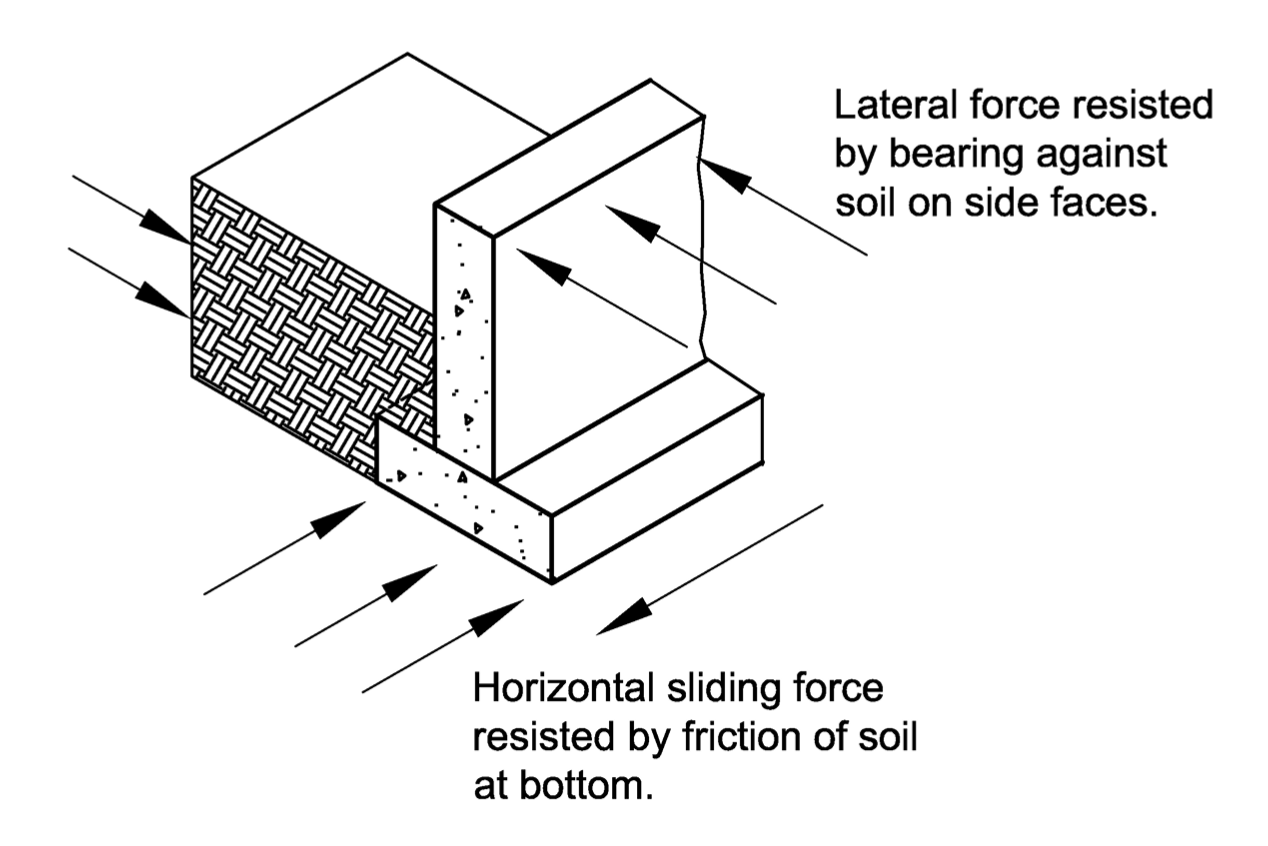 Lateral force resisted by bearing against soil on side faces.

Horizontal sliding force resisted by friction of soil at bottom.