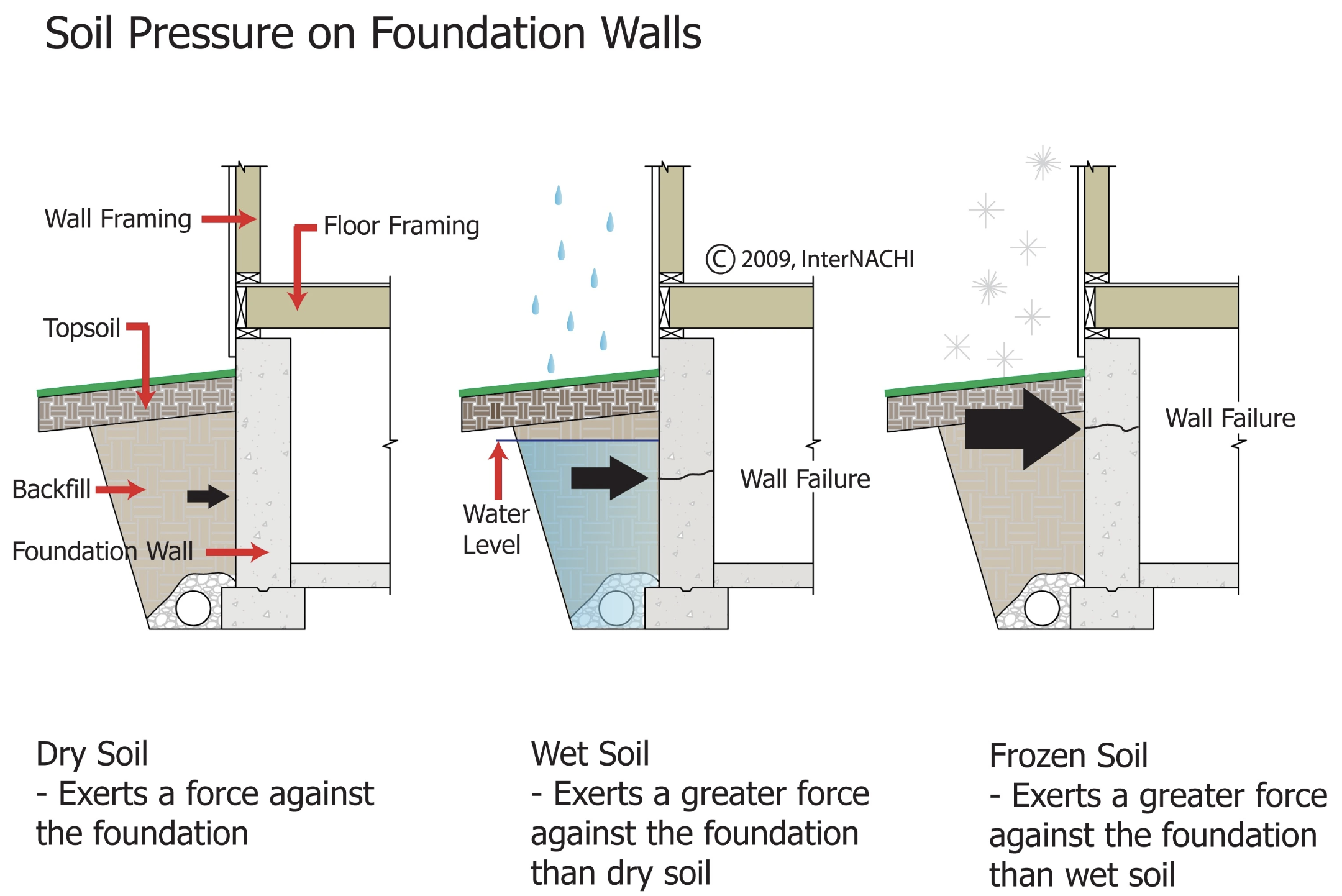 Soil Pressure on Foundation Walls

Wall Framing

Floor Framing

Topsoil

Backfill

Foundation Wall

© 2009, InterNACHI

Water Level

Wall Failure

Wall Failure

Dry Soil
- Exerts a force against the foundation

Wet Soil
- Exerts a greater force against the foundation than dry soil

Frozen Soil
- Exerts a greater force against the foundation than wet soil