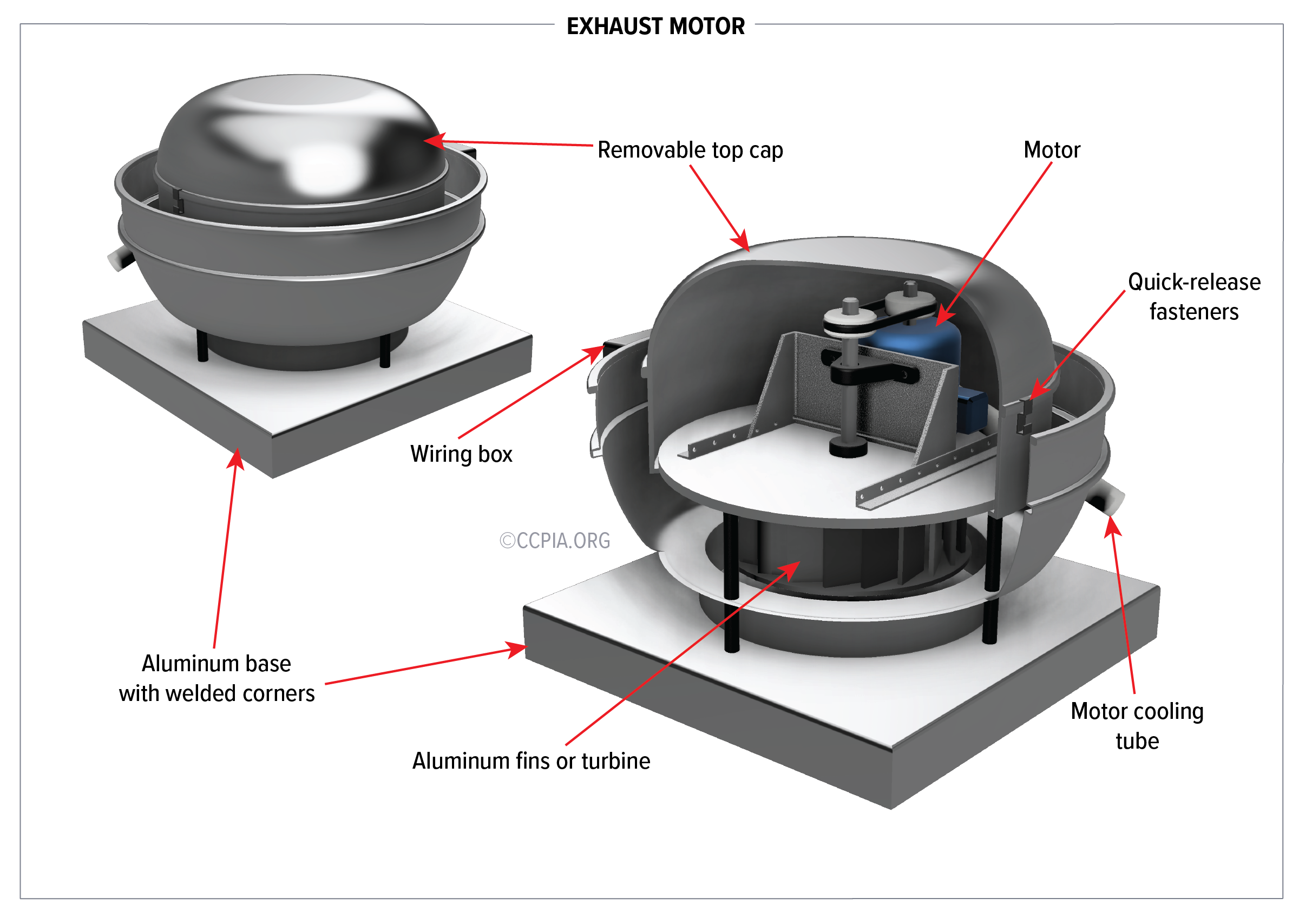 EXHAUST MOTOR

Removable top cap

Motor

Quick-release fasteners

Wiring box

©CCPIA.ORG

Aluminum base with welded corners

Aluminum fins or turbine

Motor cooling tube