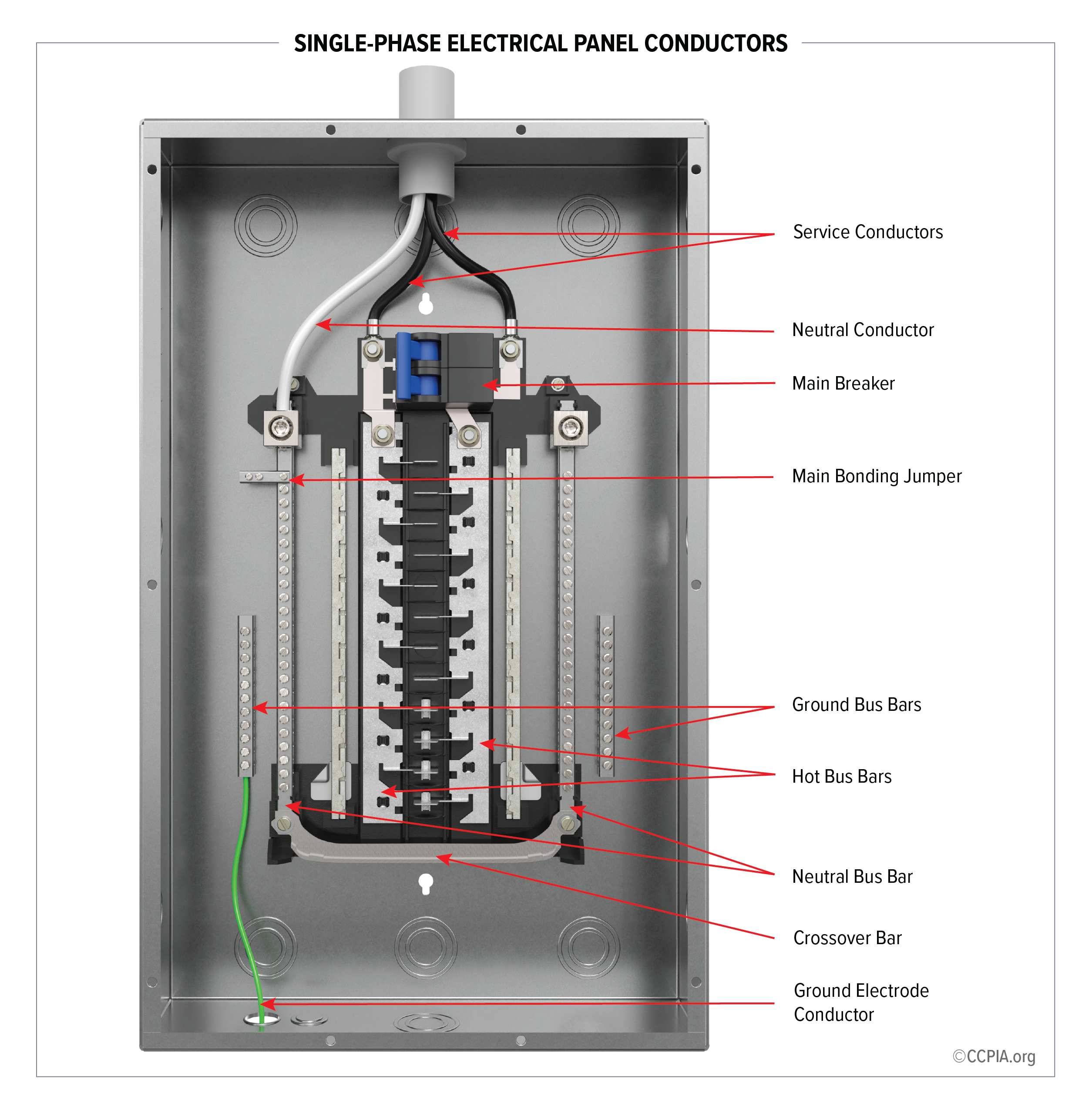 SINGLE-PHASE ELECTRICAL PANEL CONDUCTORS

Service Conductors

Neutral Conductor

Main Breaker

Main Bonding Jumper

Ground Bus Bars

Hot Bus Bars

Neutral Bus Bar

Crossover Bar

Ground Electrode Conductor

©CCPIA.org