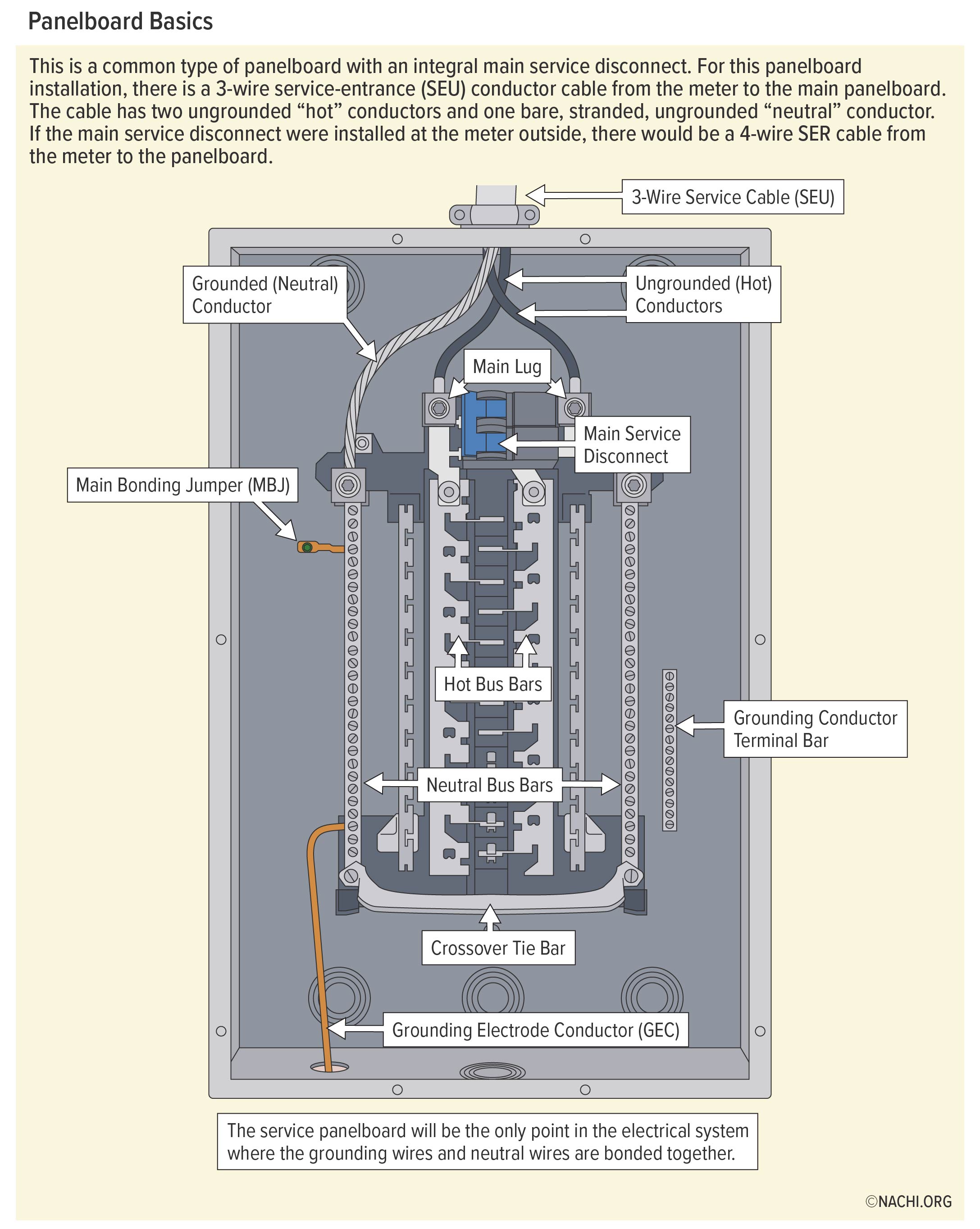 Panelboard Basics

This is a common type of panelboard with an integral main service disconnect. For this panelboard installation, there is a 3-wire service-entrance (SEU) conductor cable from the meter to the main panelboard. The cable has two ungrounded “hot” conductors and one bare, stranded, ungrounded “neutral” conductor. If the main service disconnect were installed at the meter outside, there would be a 4-wire SER cable from the meter to the panelboard.

3-Wire Service Cable (SEU)

Grounded (Neutral) Conductor

Ungrounded (Hot) Conductors

Main Lug

Main Service Disconnect

Main Bonding Jumper (MBJ)

Hot Bus Bars

Grounding Conductor Terminal Bar

Neutral Bus Bars

Crossover Tie Bar

Grounding Electrode Conductor (GEC)

The service panelboard will be the only point in the electrical system where the grounding wires and neutral wires are bonded together.

©NACHI.ORG