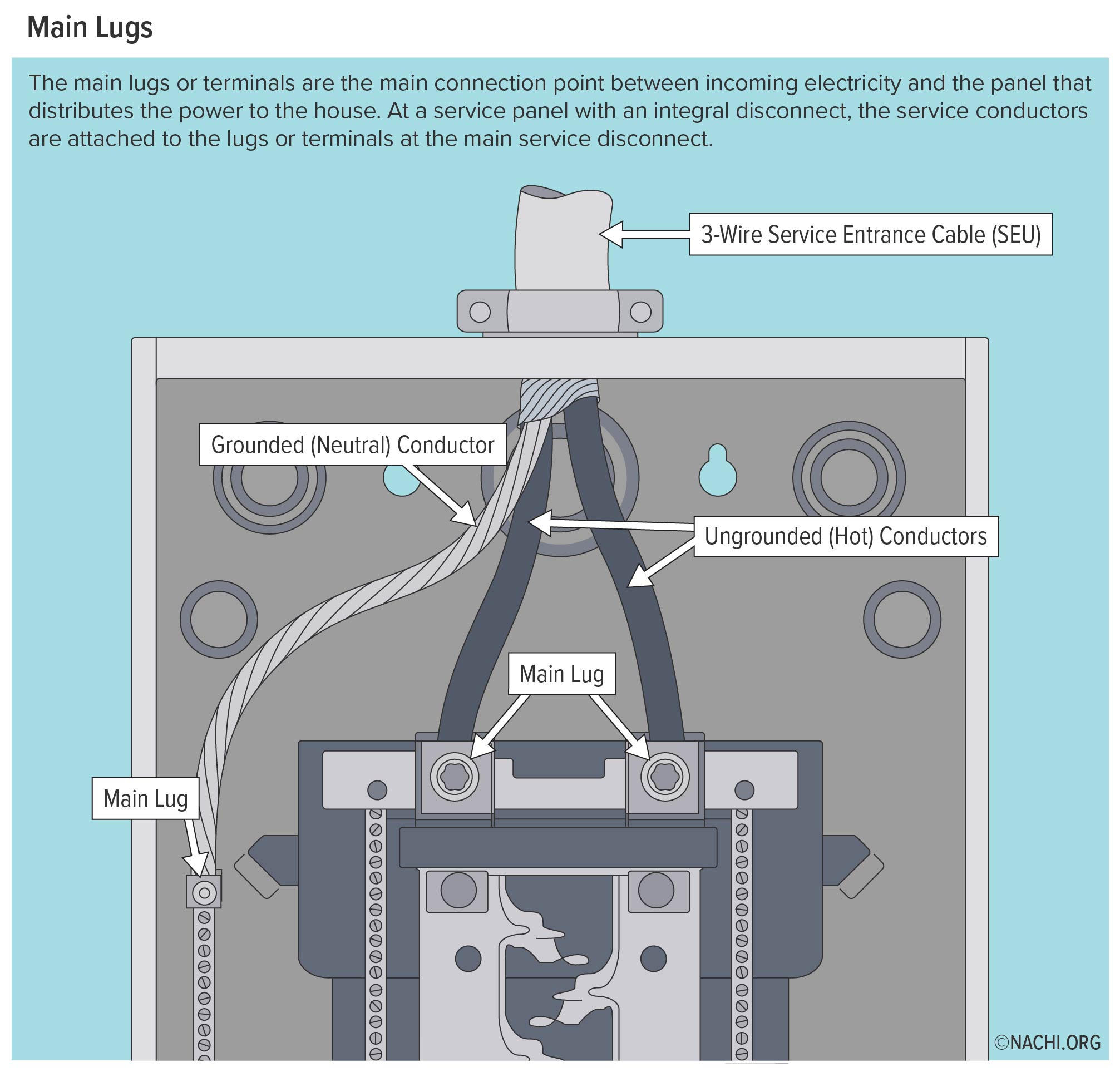 Main Lugs

The main lugs or terminals are the main connection point between incoming electricity and the panel that distributes the power to the house. At a service panel with an integral disconnect, the service conductors are attached to the lugs or terminals at the main service disconnect.

3-Wire Service Entrance Cable (SEU)

Grounded (Neutral) Conductor

Ungrounded (Hot) Conductors

Main Lug

Main Lug

©NACHI.ORG