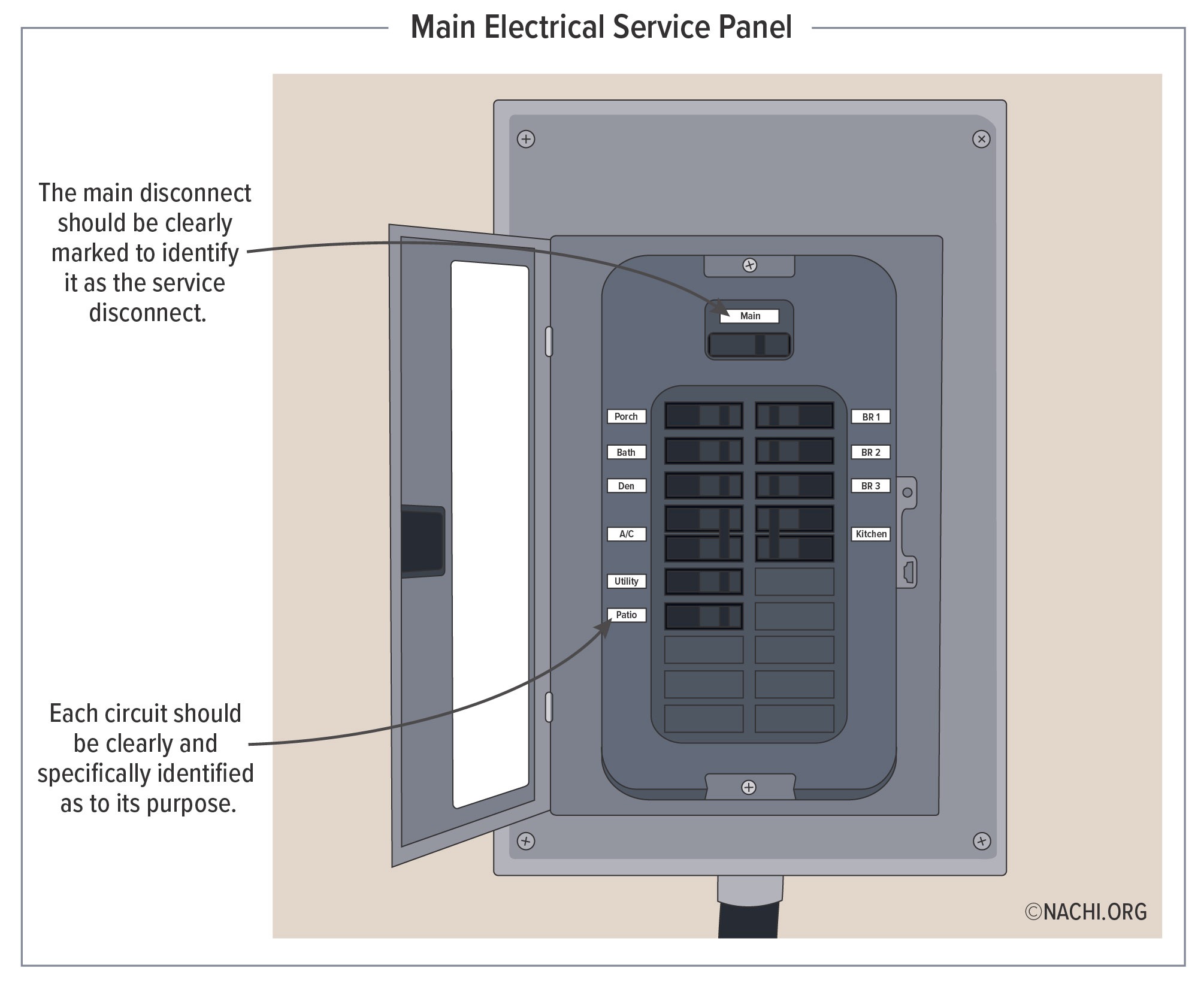 Main Electrical Service Panel

The main disconnect should be clearly marked to identify it as the service disconnect.

Each circuit should be clearly and specifically identified as to its purpose.

Main

Porch
Bath
Den
A/C
Utility
Patio

BR 1
BR 2
BR 3
Kitchen

©NACHI.ORG