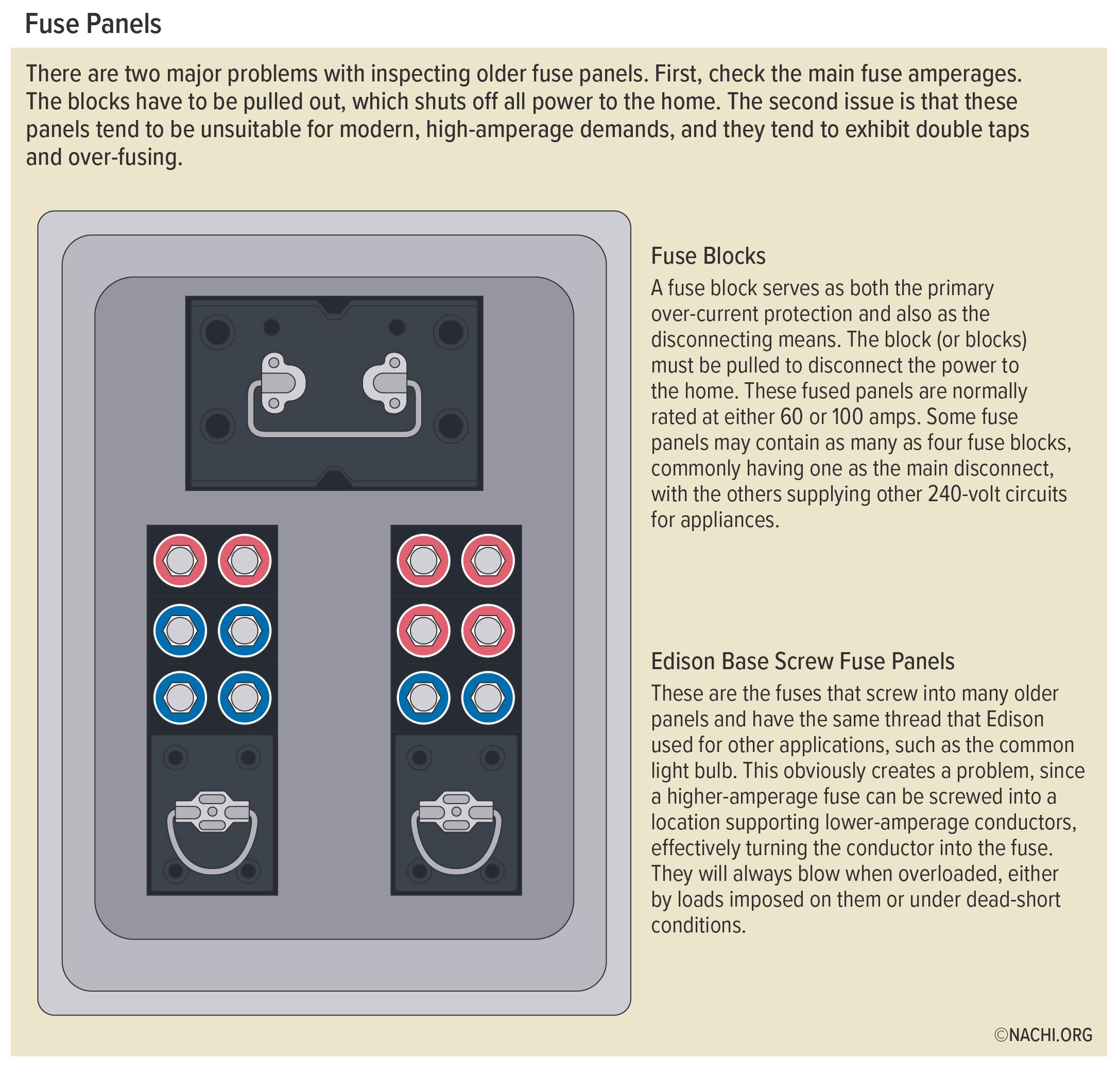 Fuse Panels

There are two major problems with inspecting older fuse panels. First, check the main fuse amperages. The blocks have to be pulled out, which shuts off all power to the home. The second issue is that these panels tend to be unsuitable for modern, high-amperage demands, and they tend to exhibit double taps and over-fusing.

Fuse Blocks

A fuse block serves as both the primary over-current protection and also as the disconnecting means. The block (or blocks) must be pulled to disconnect the power to the home. These fused panels are normally rated at either 60 or 100 amps. Some fuse panels may contain as many as four fuse blocks, commonly having one as the main disconnect, with the others supplying other 240-volt circuits for appliances.

Edison Base Screw Fuse Panels

These are the fuses that screw into many older panels and have the same thread that Edison used for other applications, such as the common light bulb. This obviously creates a problem, since a higher-amperage fuse can be screwed into a location supporting lower-amperage conductors, effectively turning the conductor into the fuse. They will always blow when overloaded, either by loads imposed on them or under dead-short conditions.

©NACHI.ORG