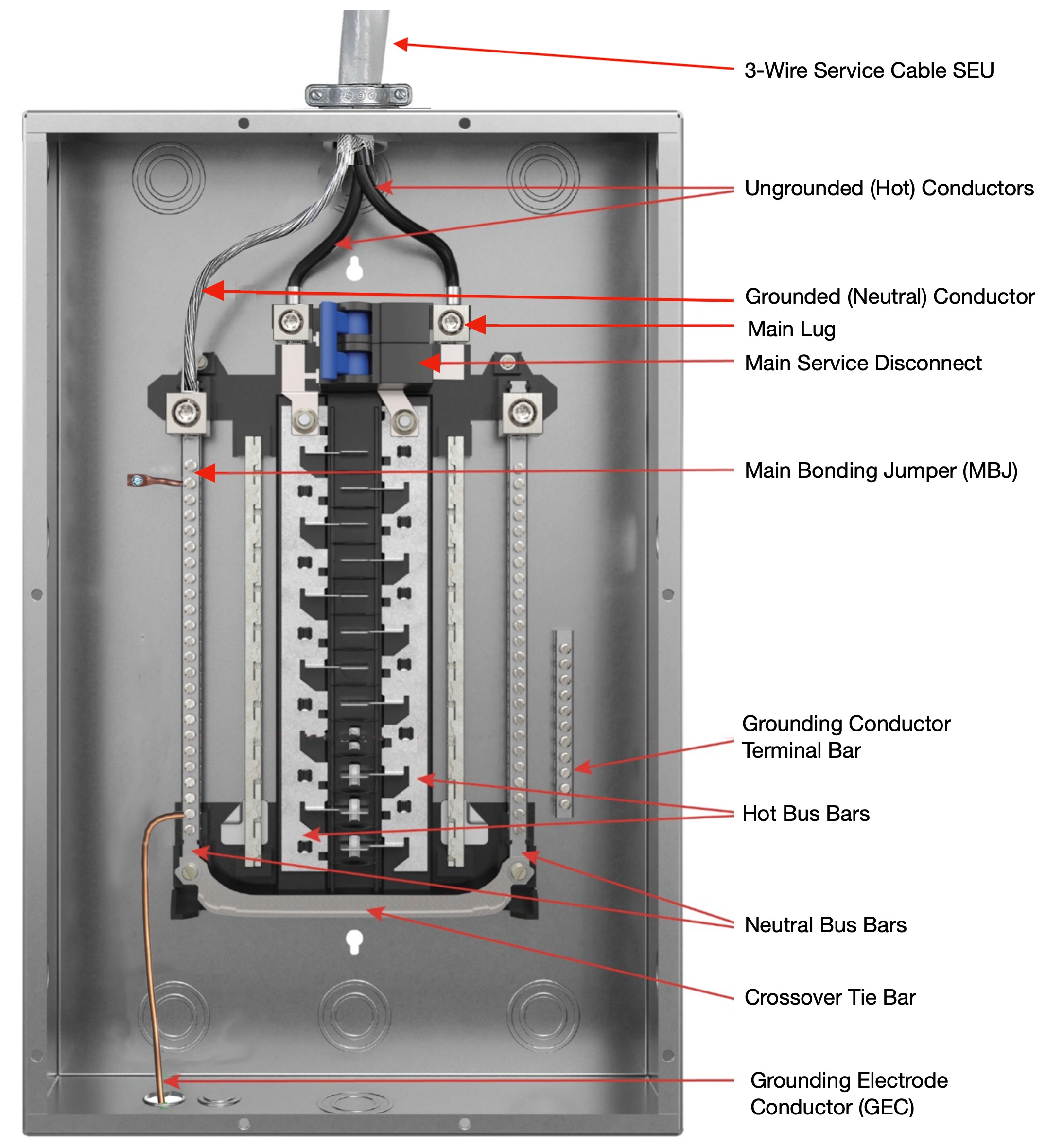 3-Wire Service Cable SEU

Ungrounded (Hot) Conductors

Grounded (Neutral) Conductor

Main Lug

Main Service Disconnect

Main Bonding Jumper (MBJ)

Grounding Conductor Terminal Bar

Hot Bus Bars

Neutral Bus Bars

Crossover Tie Bar

Grounding Electrode Conductor (GEC)