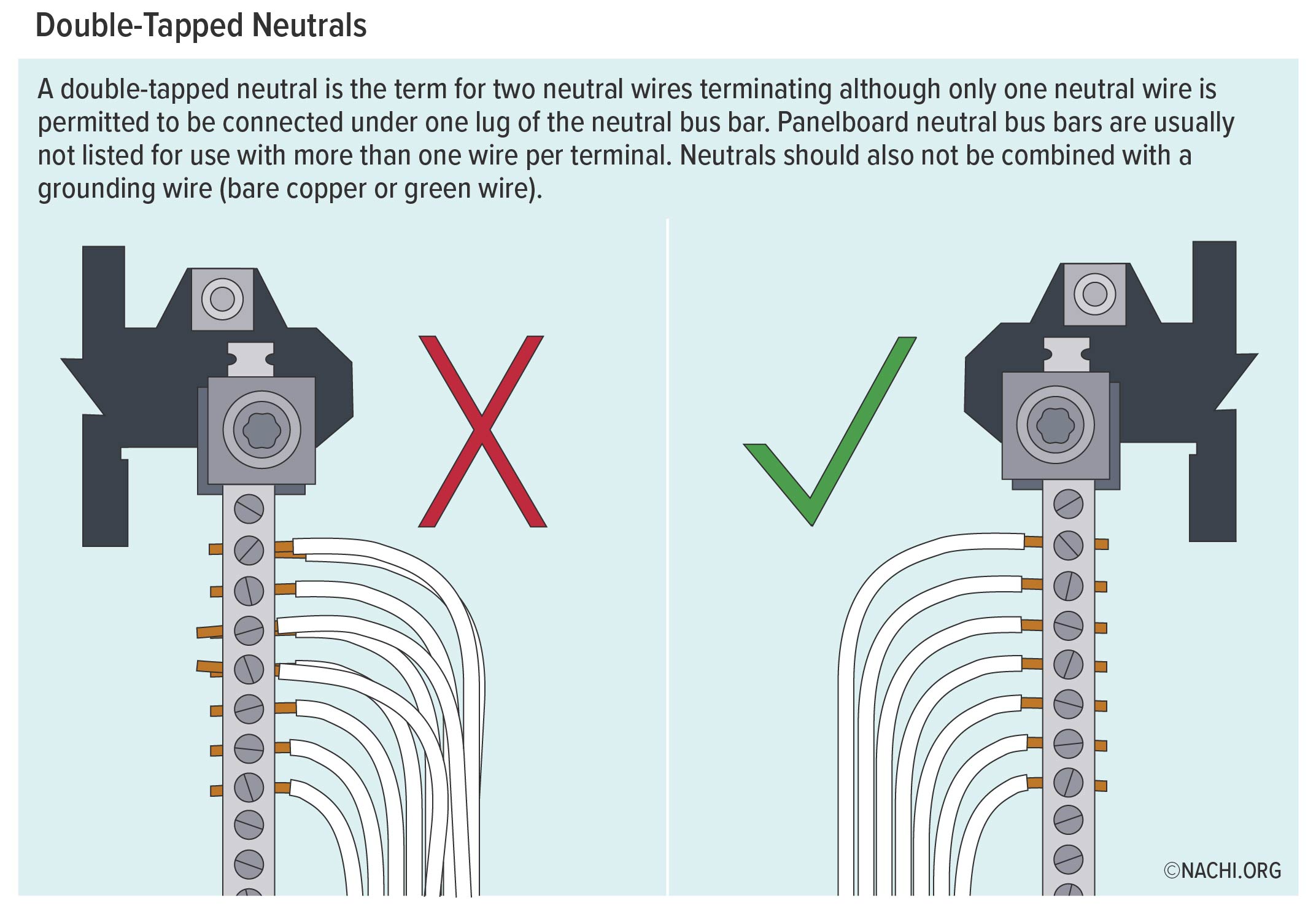 Double-Tapped Neutrals

A double-tapped neutral is the term for two neutral wires terminating although only one neutral wire is permitted to be connected under one lug of the neutral bus bar. Panelboard neutral bus bars are usually not listed for use with more than one wire per terminal. Neutrals should also not be combined with a grounding wire (bare copper or green wire).

©NACHI.ORG