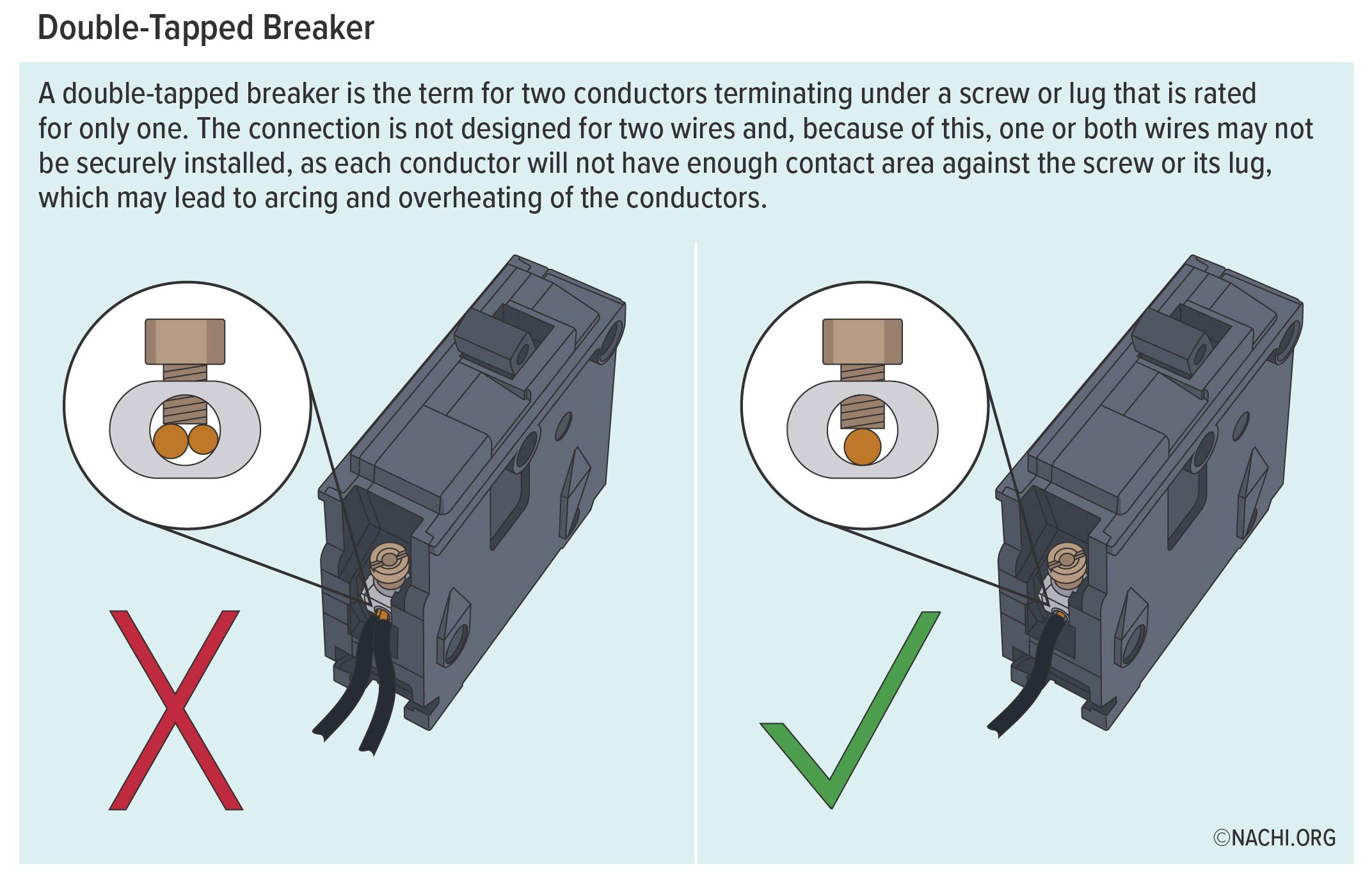 Double-Tapped Breaker

A double-tapped breaker is the term for two conductors terminating under a screw or lug that is rated for only one. The connection is not designed for two wires and, because of this, one or both wires may not be securely installed, as each conductor will not have enough contact area against the screw or its lug, which may lead to arcing and overheating of the conductors.

©NACHI.ORG