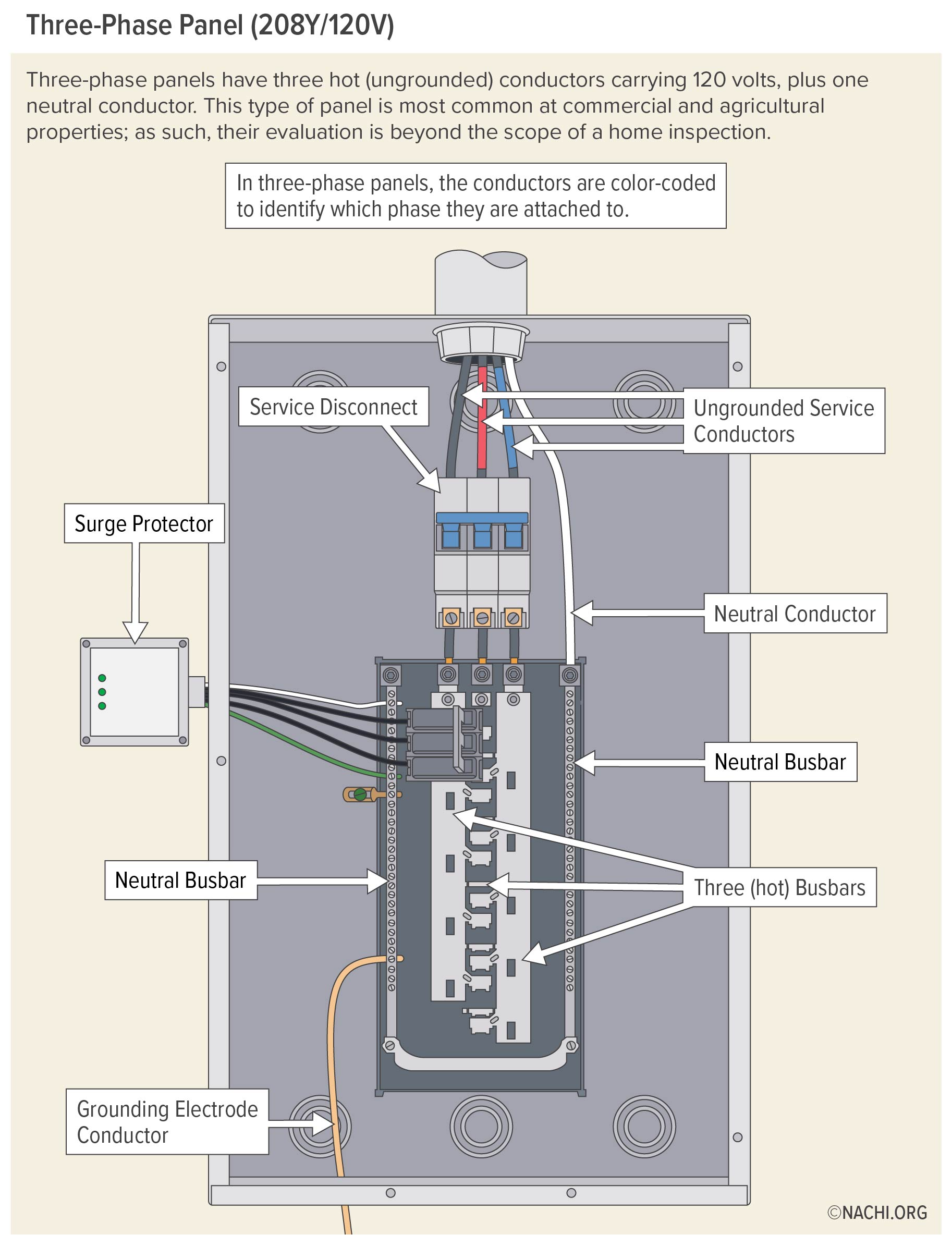 Three-Phase Panel (208Y/120V)

Three-phase panels have three hot (ungrounded) conductors carrying 120 volts, plus one neutral conductor. This type of panel is most common at commercial and agricultural properties; as such, their evaluation is beyond the scope of a home inspection.

In three-phase panels, the conductors are color-coded to identify which phase they are attached to.

Service Disconnect

Ungrounded Service Conductors

Surge Protector

Neutral Conductor

Neutral Busbar

Neutral Busbar

Three (hot) Busbars

Grounding Electrode Conductor

©NACHI.ORG