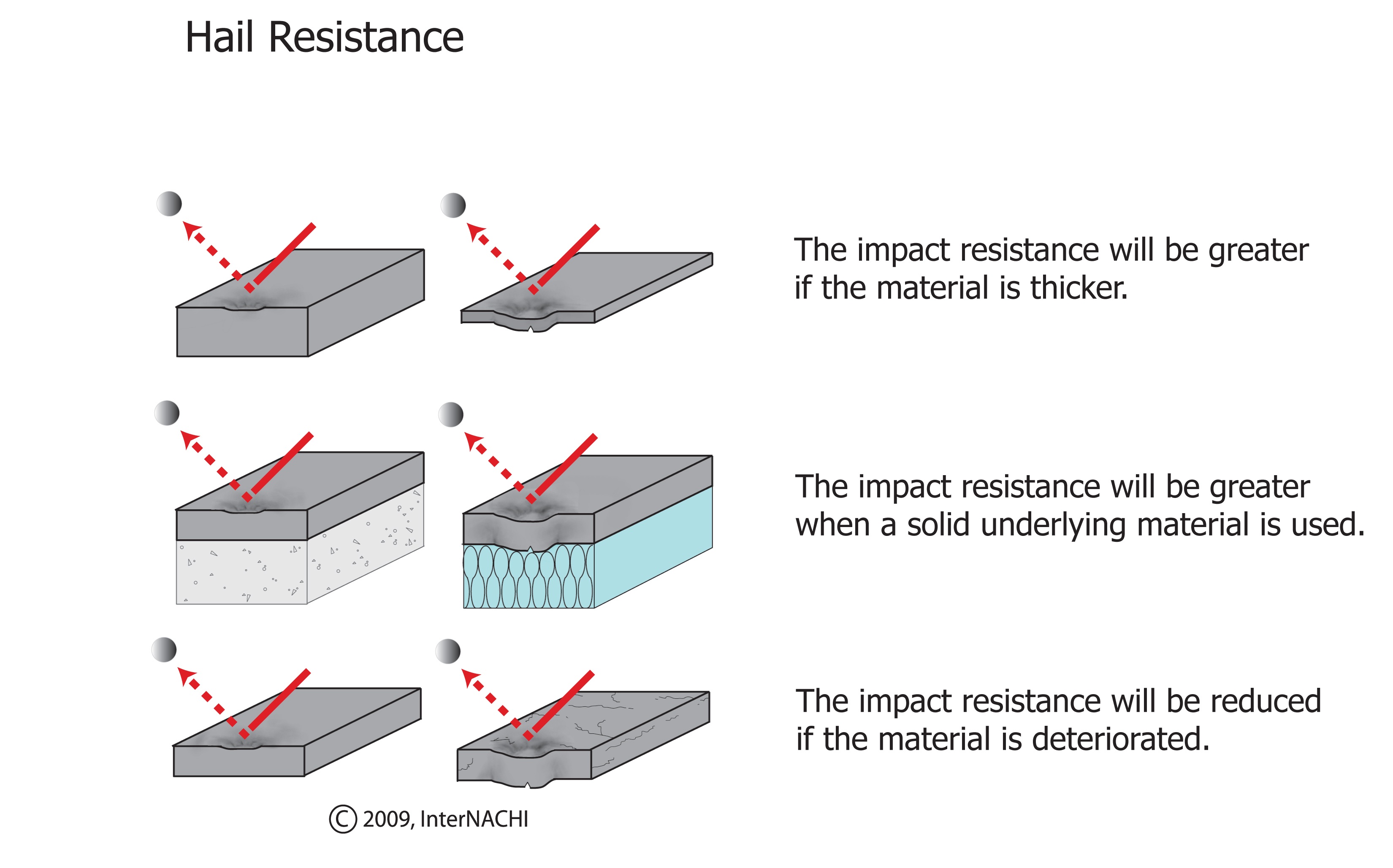 Hail Resistance

The impact resistance will be greater if the material is thicker.

The impact resistance will be greater when a solid underlying material is used.

The impact resistance will be reduced if the material is deteriorated.

© 2009, InterNACHI