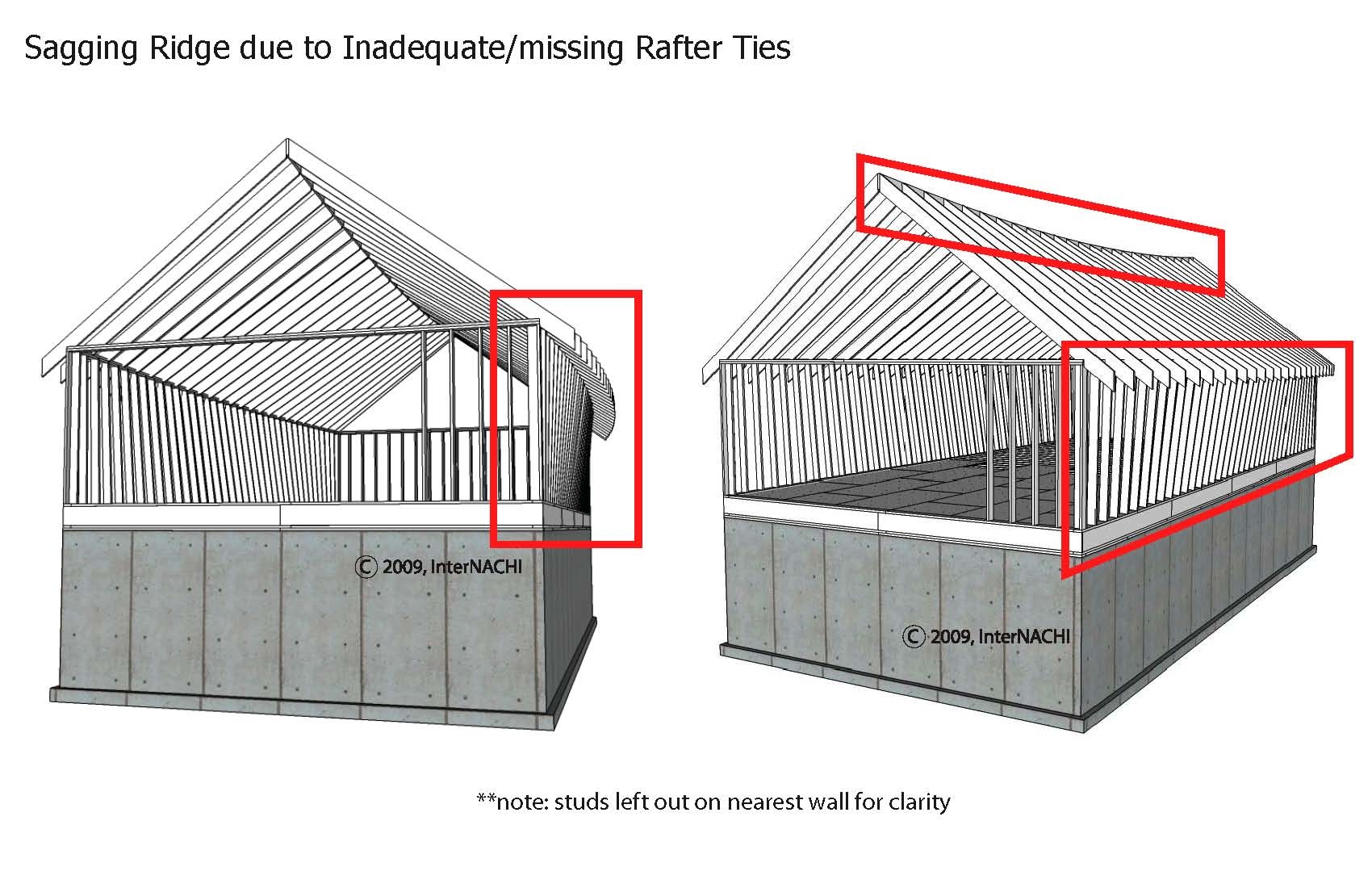 Sagging Ridge due to Inadequate/missing Rafter Ties

© 2009, InterNACHI

© 2009, InterNACHI

**note: studs left out on nearest wall for clarity