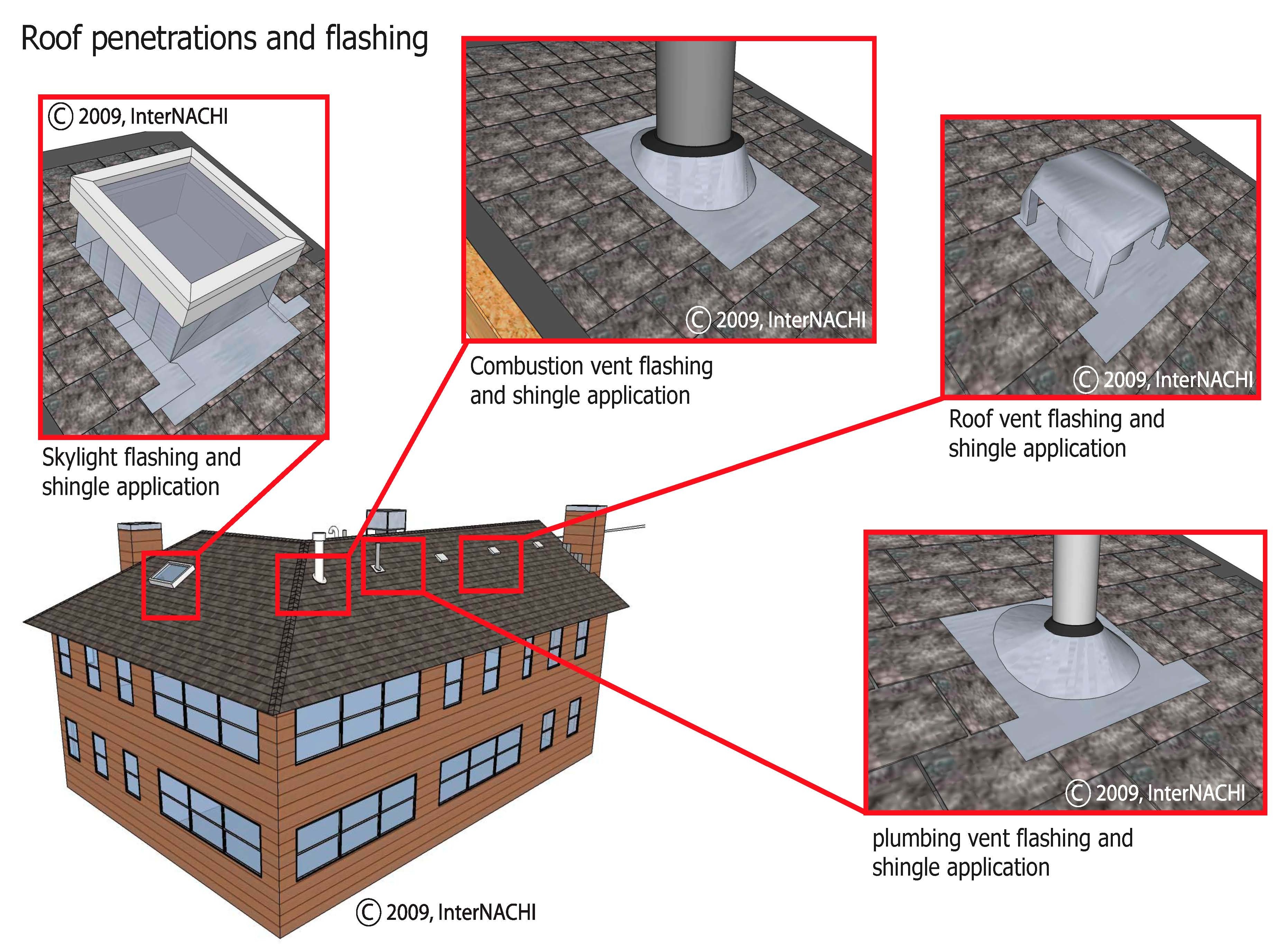 Roof penetrations and flashing

© 2009, InterNACHI

Skylight flashing and shingle application

© 2009, InterNACHI

Combustion vent flashing and shingle application

© 2009, InterNACHI

Roof vent flashing and shingle application

© 2009, InterNACHI

plumbing vent flashing and shingle application

© 2009, InterNACHI