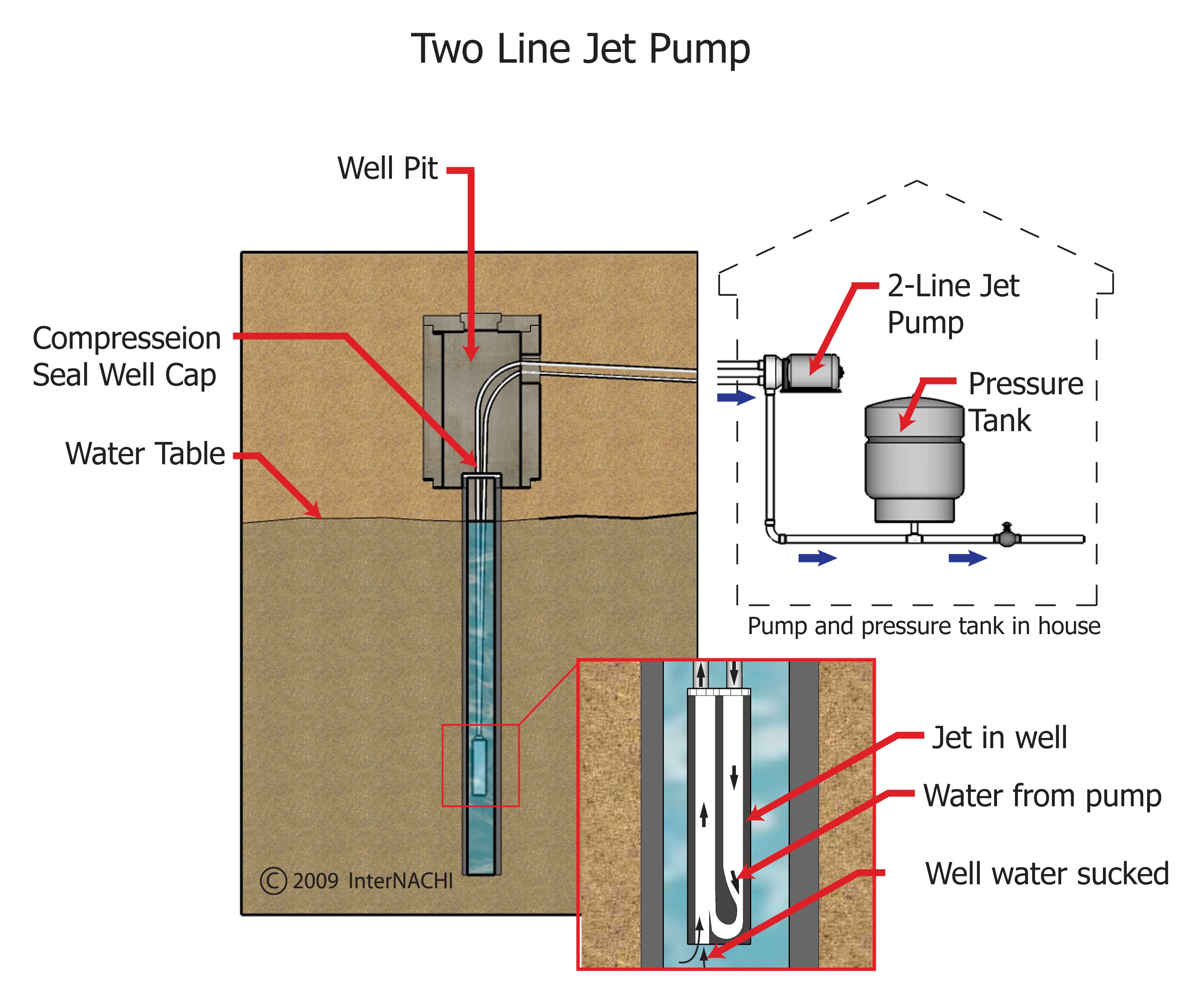 Two Line Jet Pump

Well Pit

Compresseion Seal Well Cap

Water Table

2-Line Jet Pump

Pressure Tank

Pump and pressure tank in house

Jet in well

Water from pump

Well water sucked

© 2009 InterNACHI