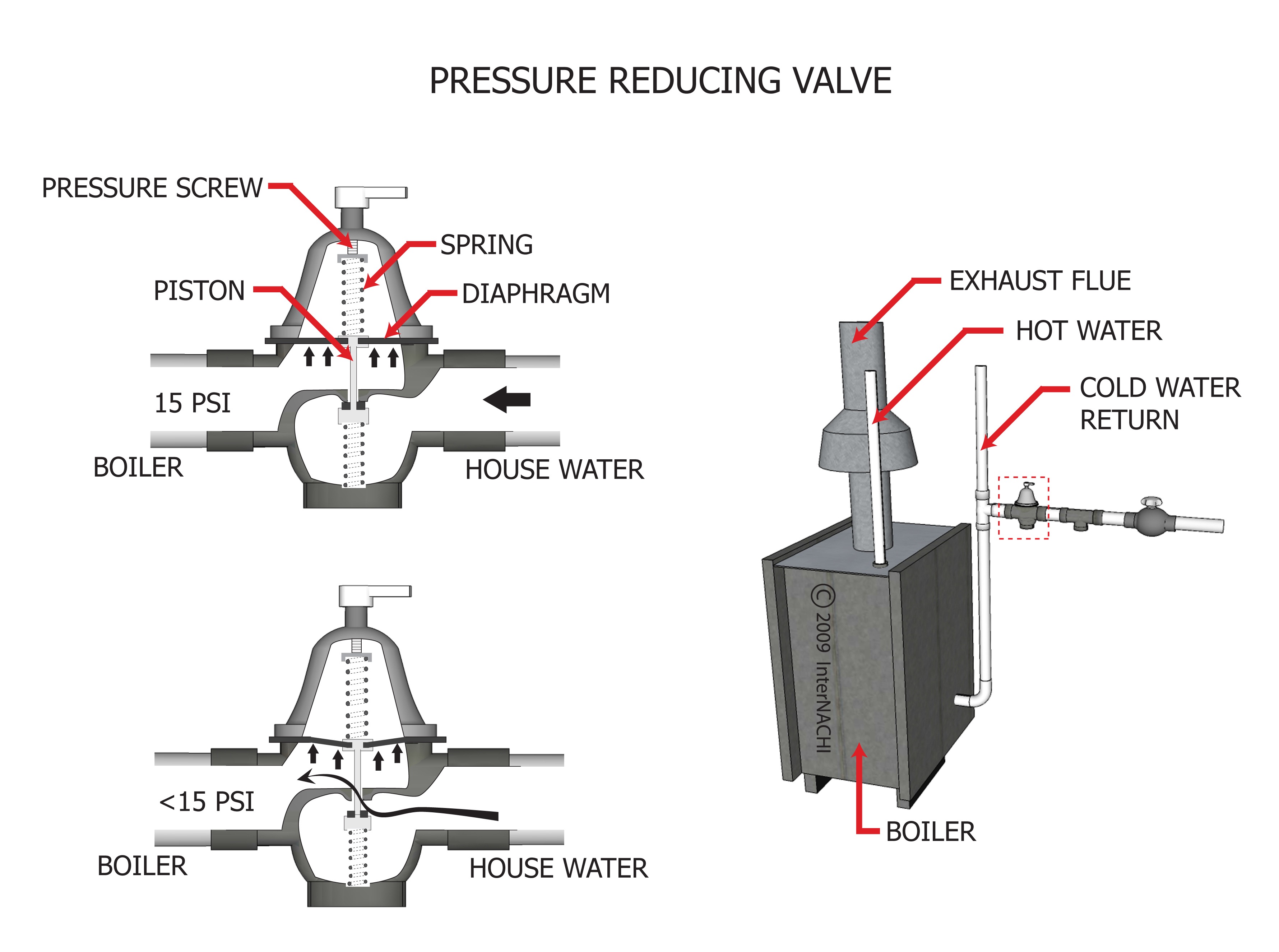 PRESSURE REDUCING VALVE

PRESSURE SCREW

SPRING

PISTON

DIAPHRAGM

15 PSI

BOILER

HOUSE WATER

<15 PSI

BOILER

HOUSE WATER

EXHAUST FLUE

HOT WATER

COLD WATER RETURN

© 2009 InterNACHI

BOILER