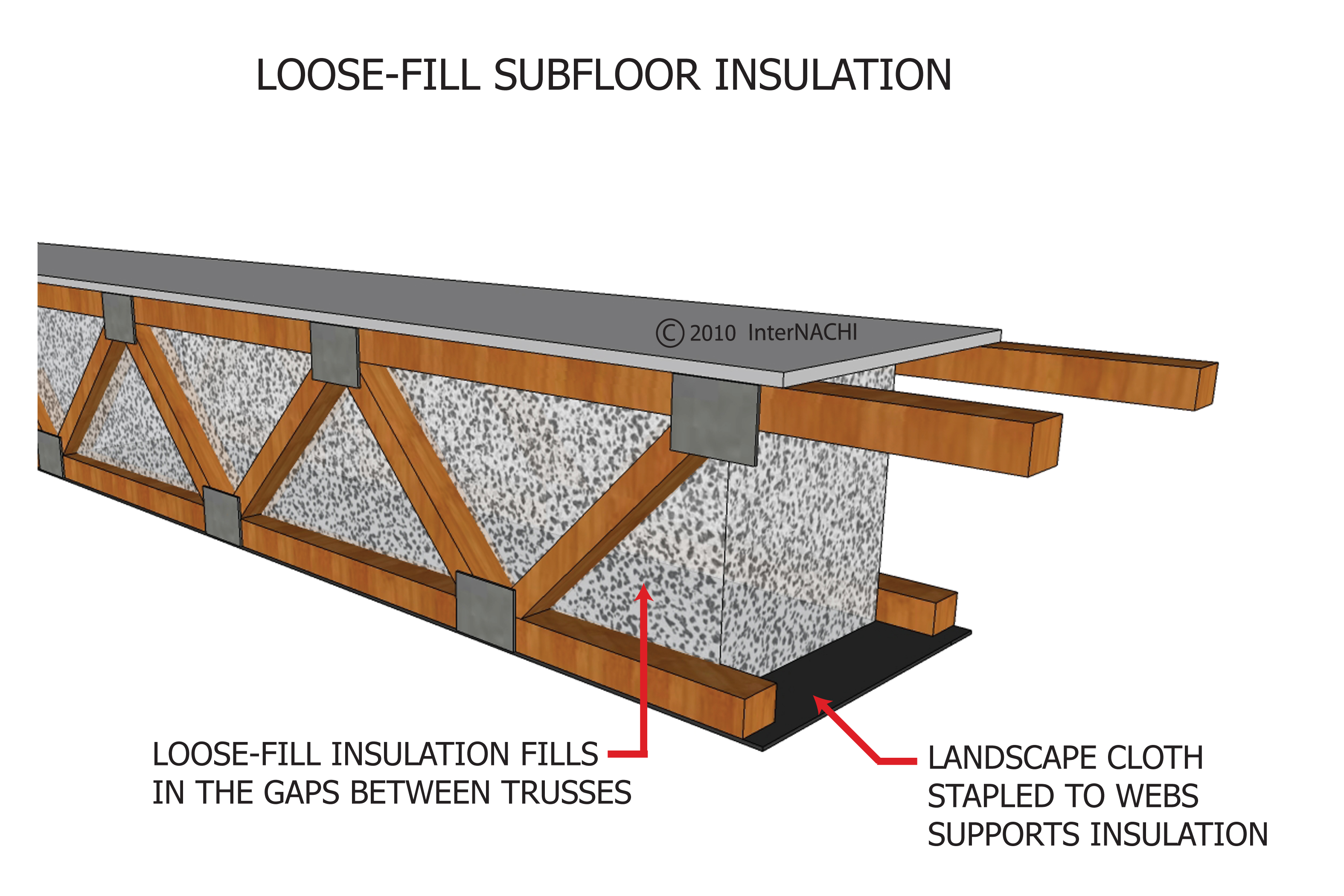 LOOSE-FILL SUBFLOOR INSULATION

© 2010 InterNACHI

LOOSE-FILL INSULATION FILLS IN THE GAPS BETWEEN TRUSSES

LANDSCAPE CLOTH STAPLED TO WEBS SUPPORTS INSULATION