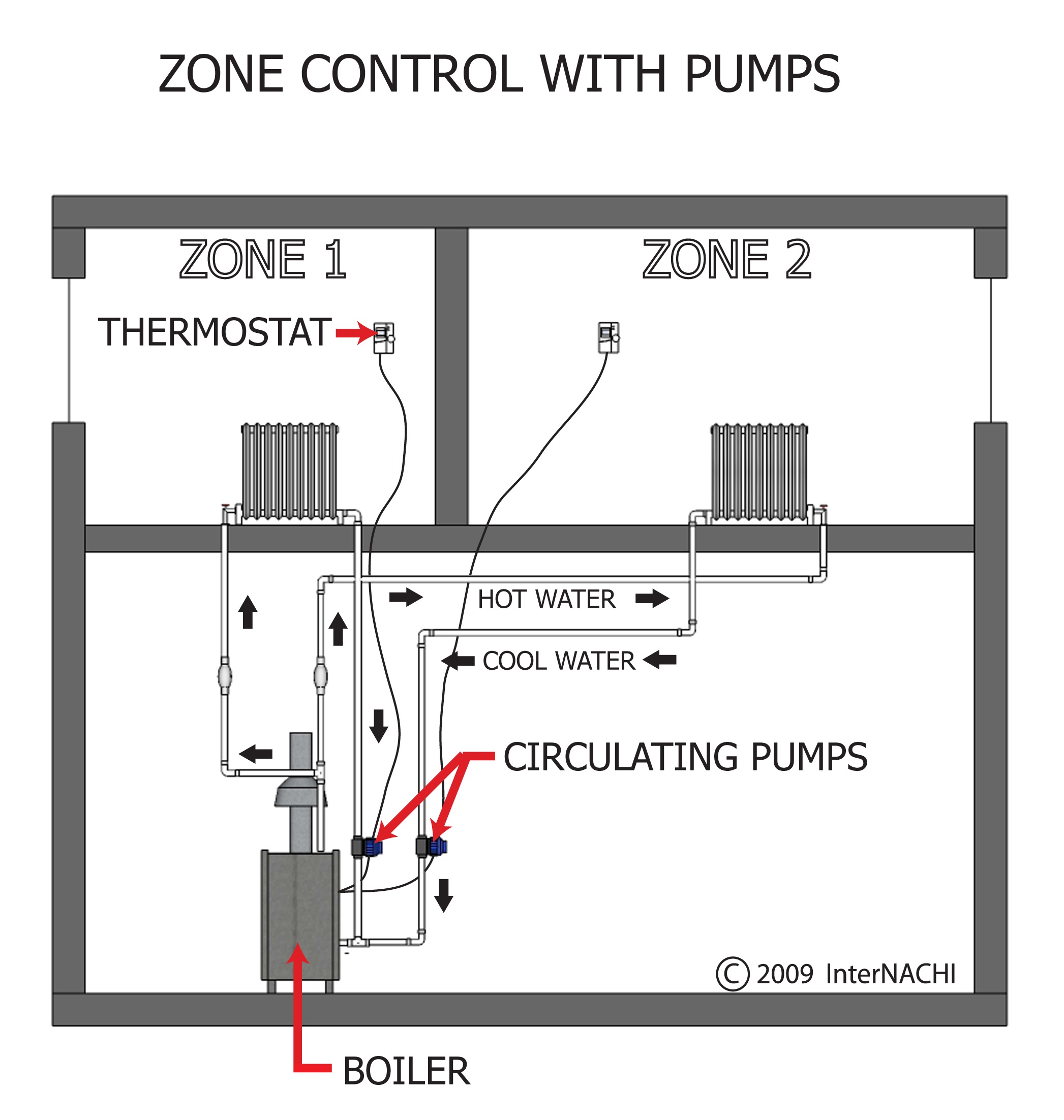 ZONE CONTROL WITH PUMPS

ZONE 1

ZONE 2

THERMOSTAT

HOT WATER

COOL WATER

CIRCULATING PUMPS

© 2009 InterNACHI

BOILER