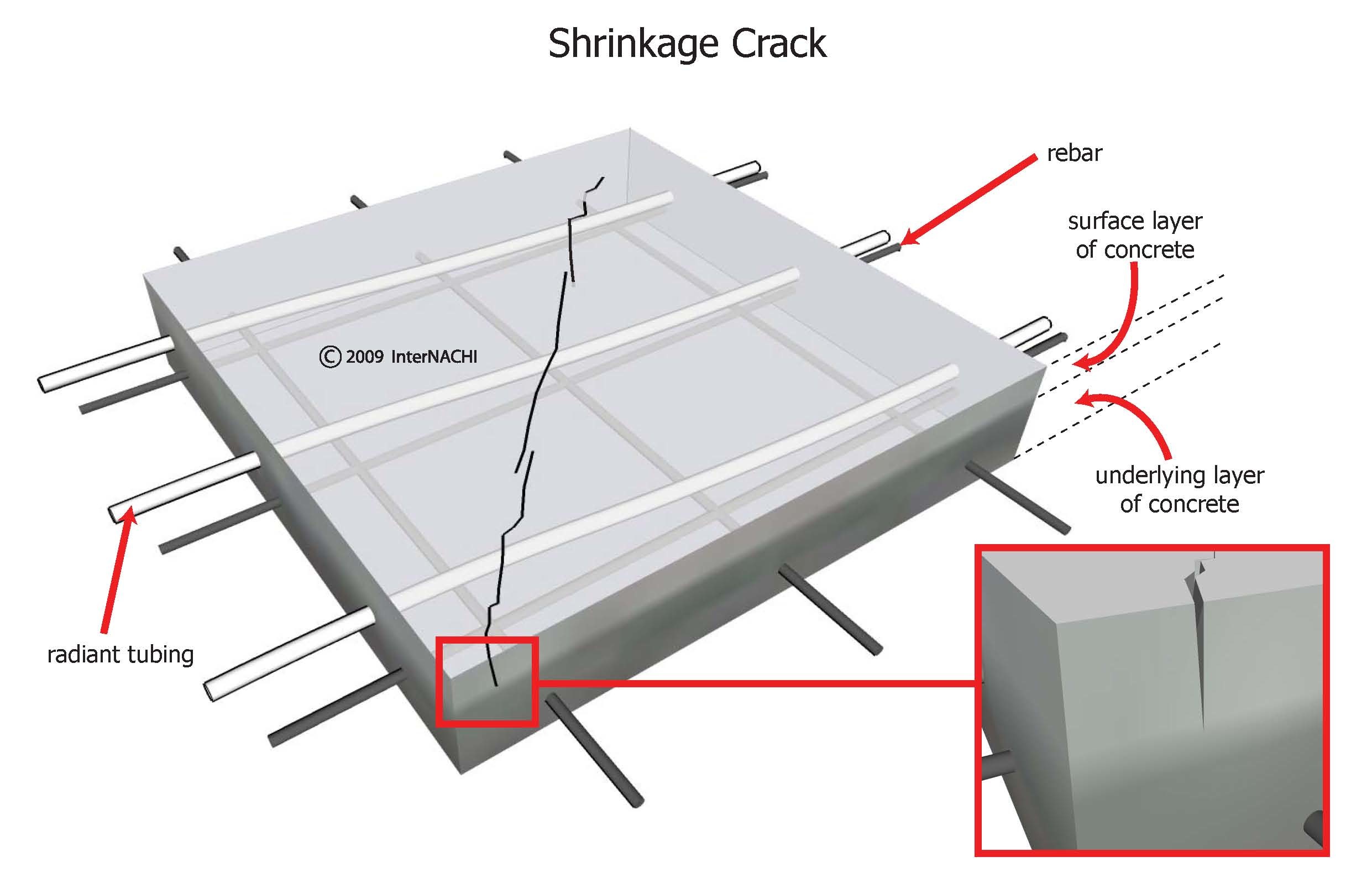 Shrinkage Crack

rebar

surface layer of concrete

© 2009 InterNACHI

underlying layer of concrete

radiant tubing