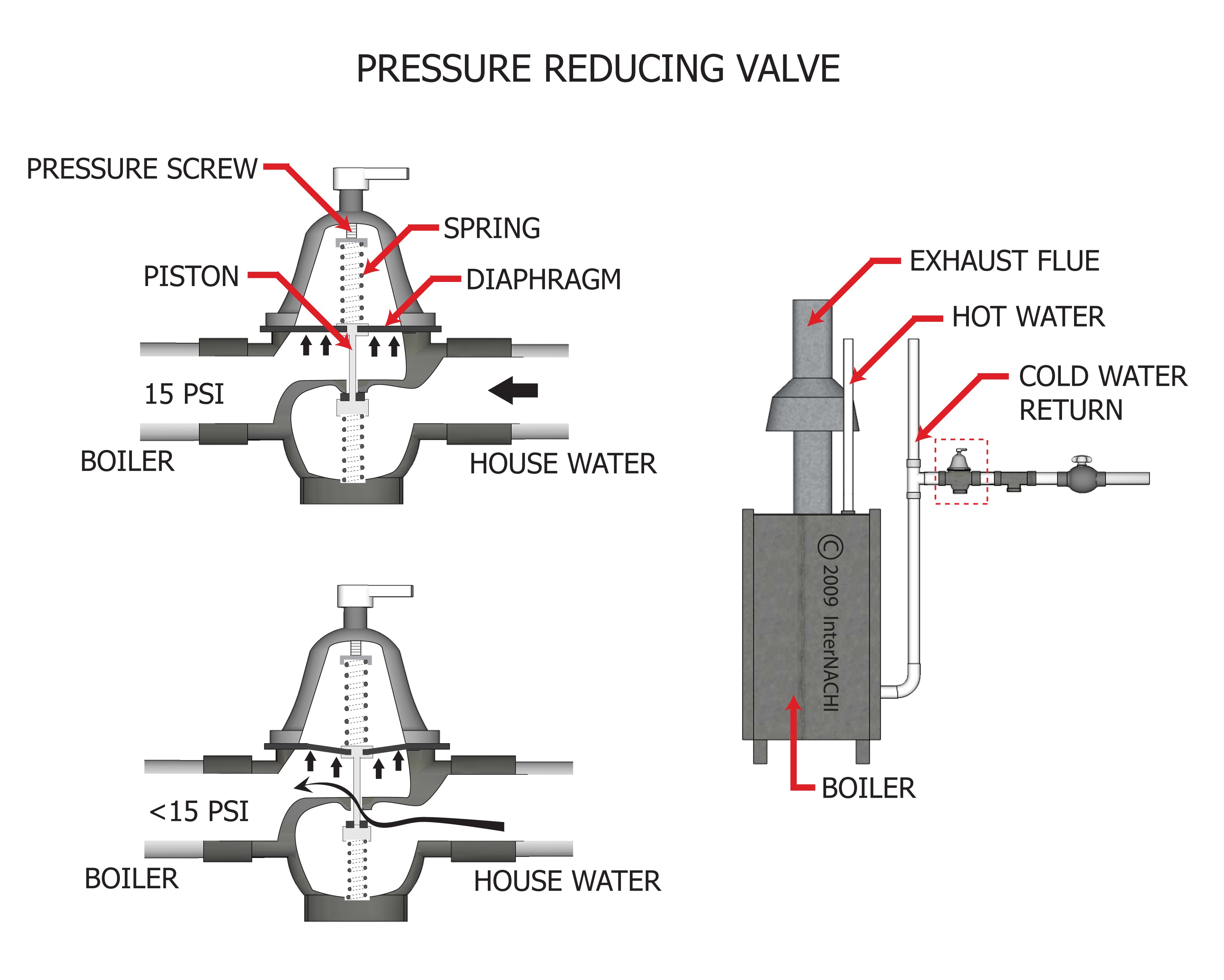 PRESSURE REDUCING VALVE

PRESSURE SCREW

SPRING

PISTON

DIAPHRAGM

15 PSI

BOILER

HOUSE WATER

<15 PSI

BOILER

HOUSE WATER

EXHAUST FLUE

HOT WATER

COLD WATER RETURN

© 2009 InterNACHI

BOILER