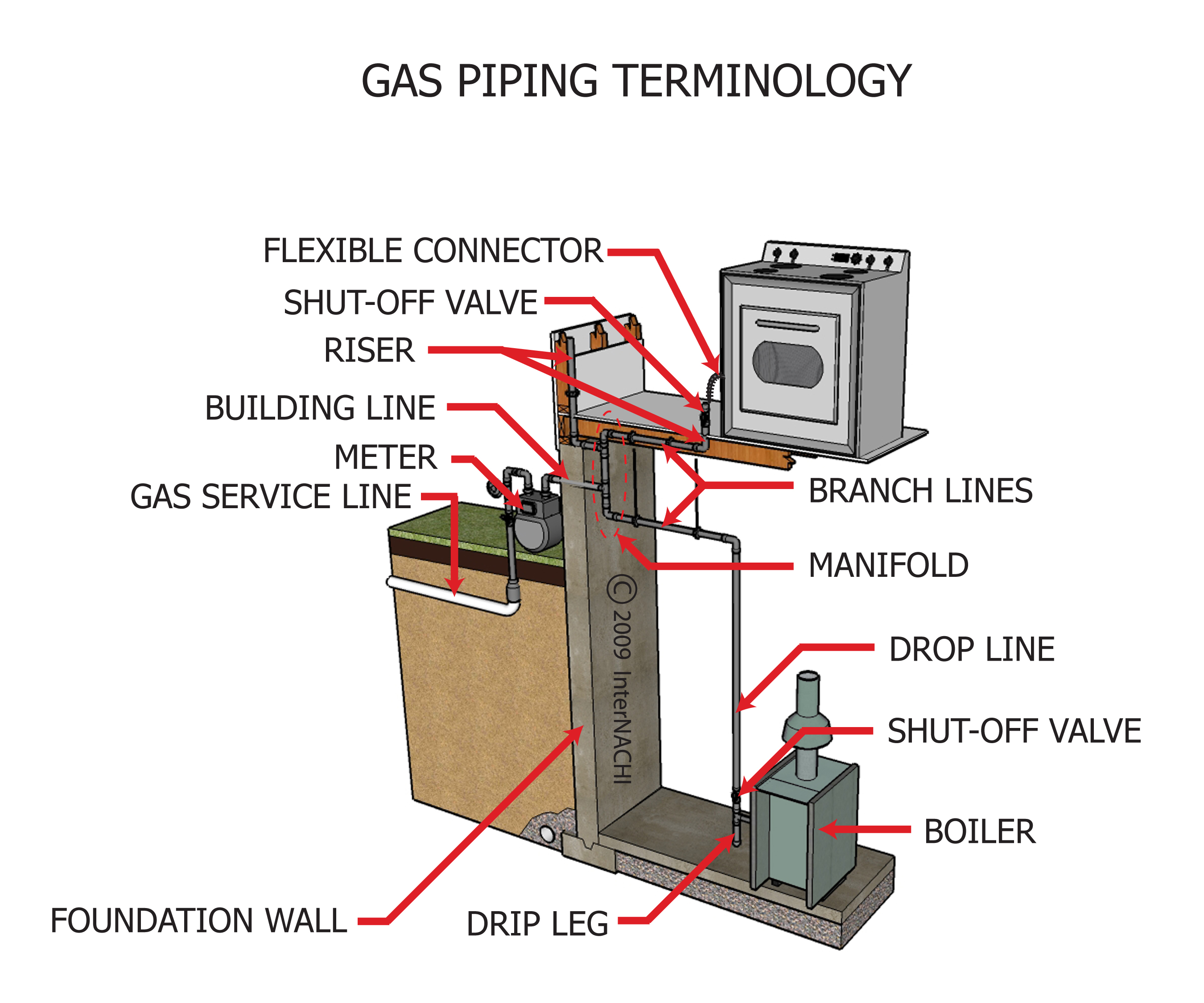 GAS PIPING TERMINOLOGY

FLEXIBLE CONNECTOR

SHUT-OFF VALVE

RISER

BUILDING LINE

METER

GAS SERVICE LINE

BRANCH LINES

MANIFOLD

© 2009 InterNACHI

DROP LINE

SHUT-OFF VALVE

BOILER

FOUNDATION WALL

DRIP LEG