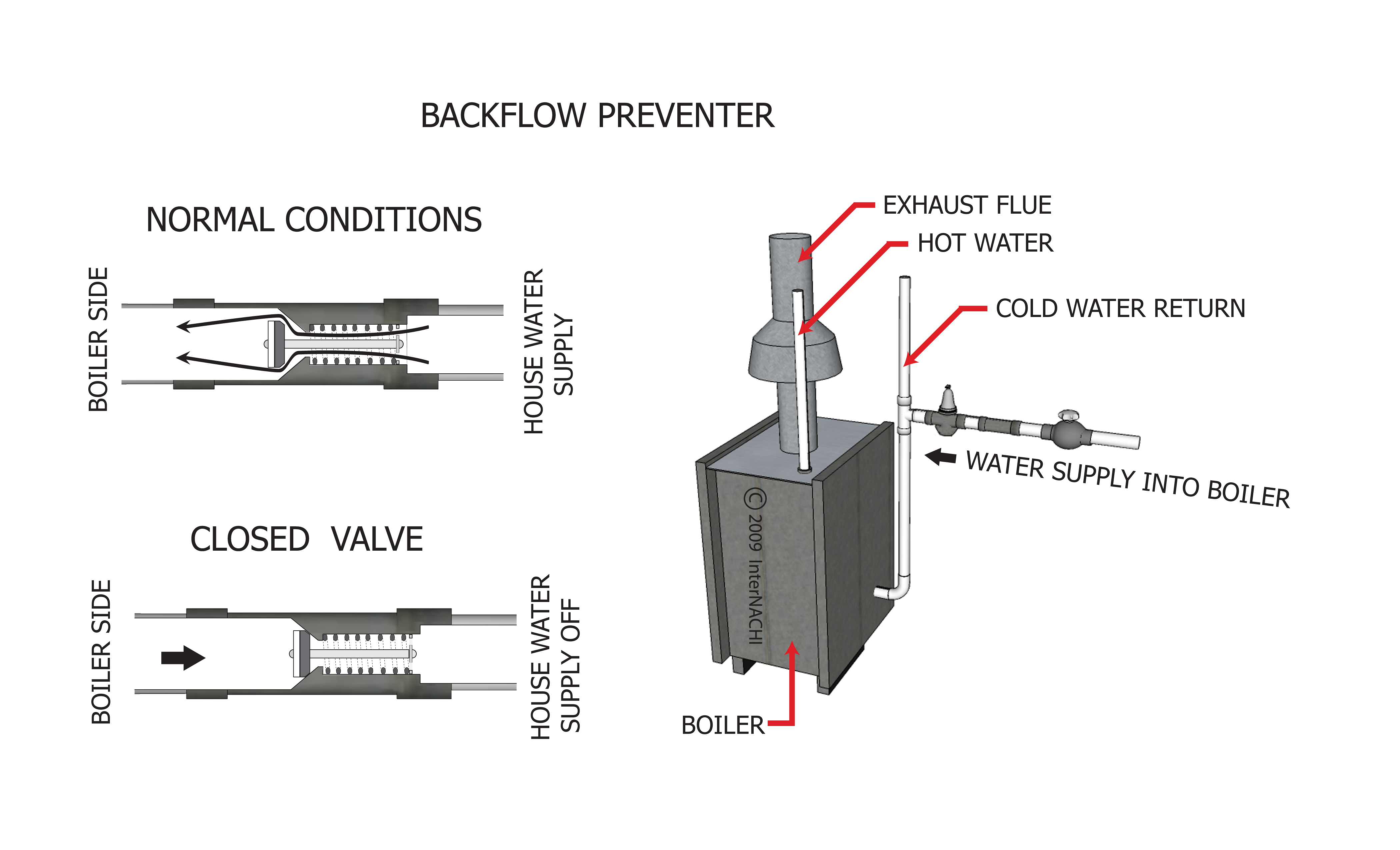 BACKFLOW PREVENTER

NORMAL CONDITIONS

BOILER SIDE

HOUSE WATER SUPPLY

CLOSED VALVE

BOILER SIDE

HOUSE WATER SUPPLY OFF

EXHAUST FLUE

HOT WATER

COLD WATER RETURN

WATER SUPPLY INTO BOILER

© 2009 InterNACHI

BOILER