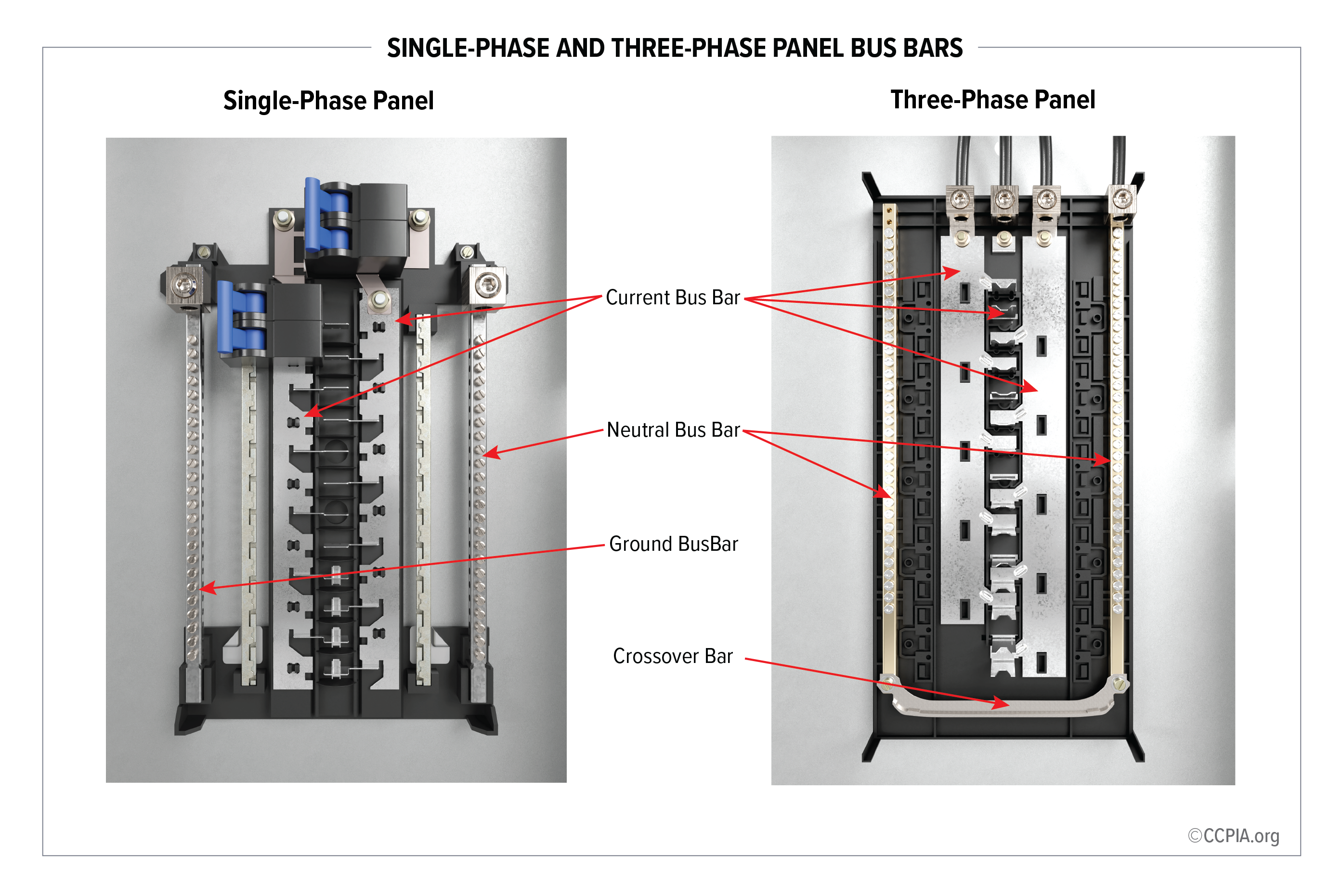 SINGLE-PHASE AND THREE-PHASE PANEL BUS BARS

Single-Phase Panel

Three-Phase Panel

Current Bus Bar

Neutral Bus Bar

Ground BusBar

Crossover Bar

©CCPIA.org