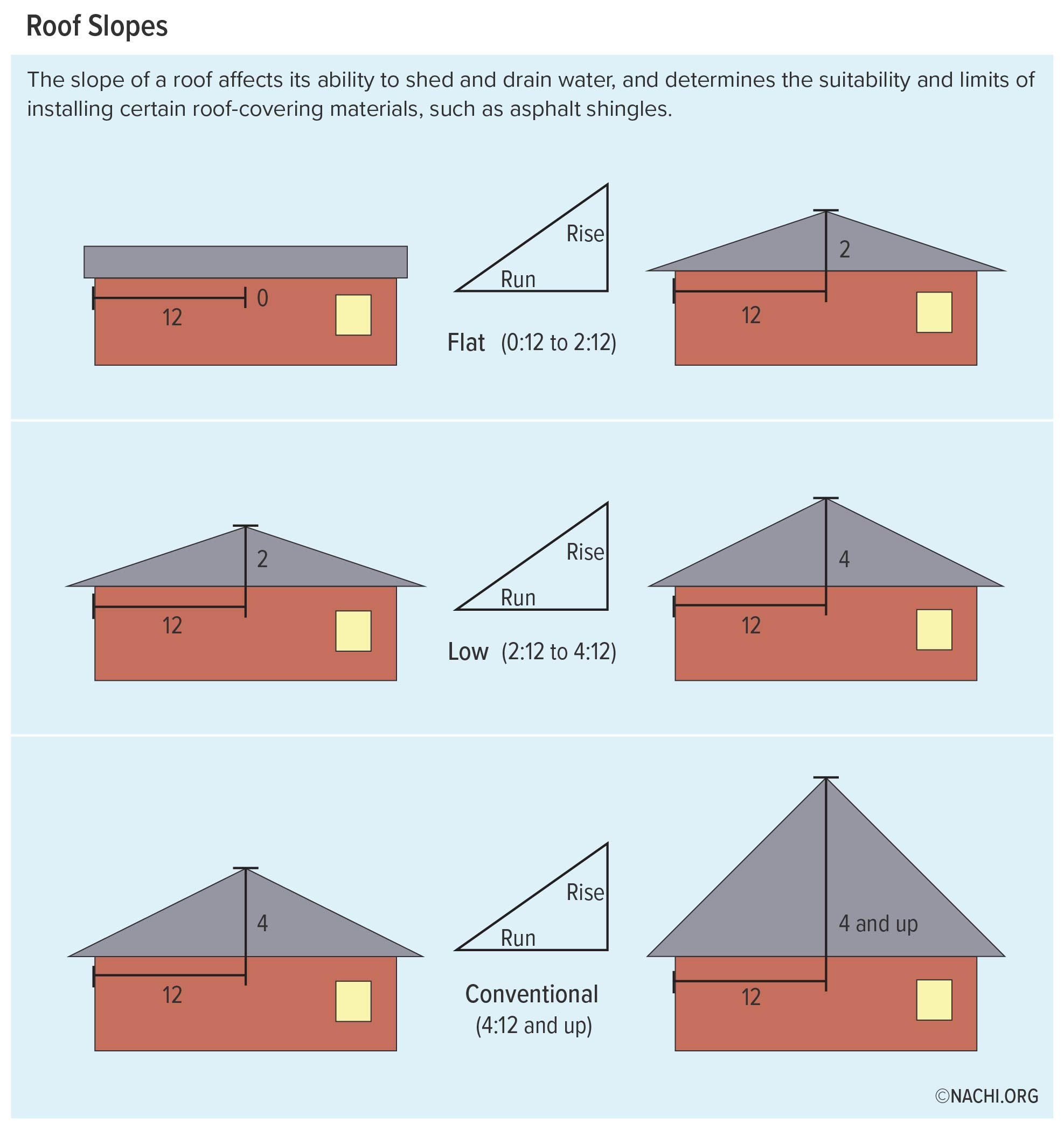 Roof Slopes

The slope of a roof affects its ability to shed and drain water, and determines the suitability and limits of installing certain roof-covering materials, such as asphalt shingles.

0
12

Rise
Run

Flat (0:12 to 2:12)

2
12

2
12

Rise
Run

Low (2:12 to 4:12)

4
12

4
12

Rise
Run

Conventional
(4:12 and up)

4 and up
12

©NACHI.ORG