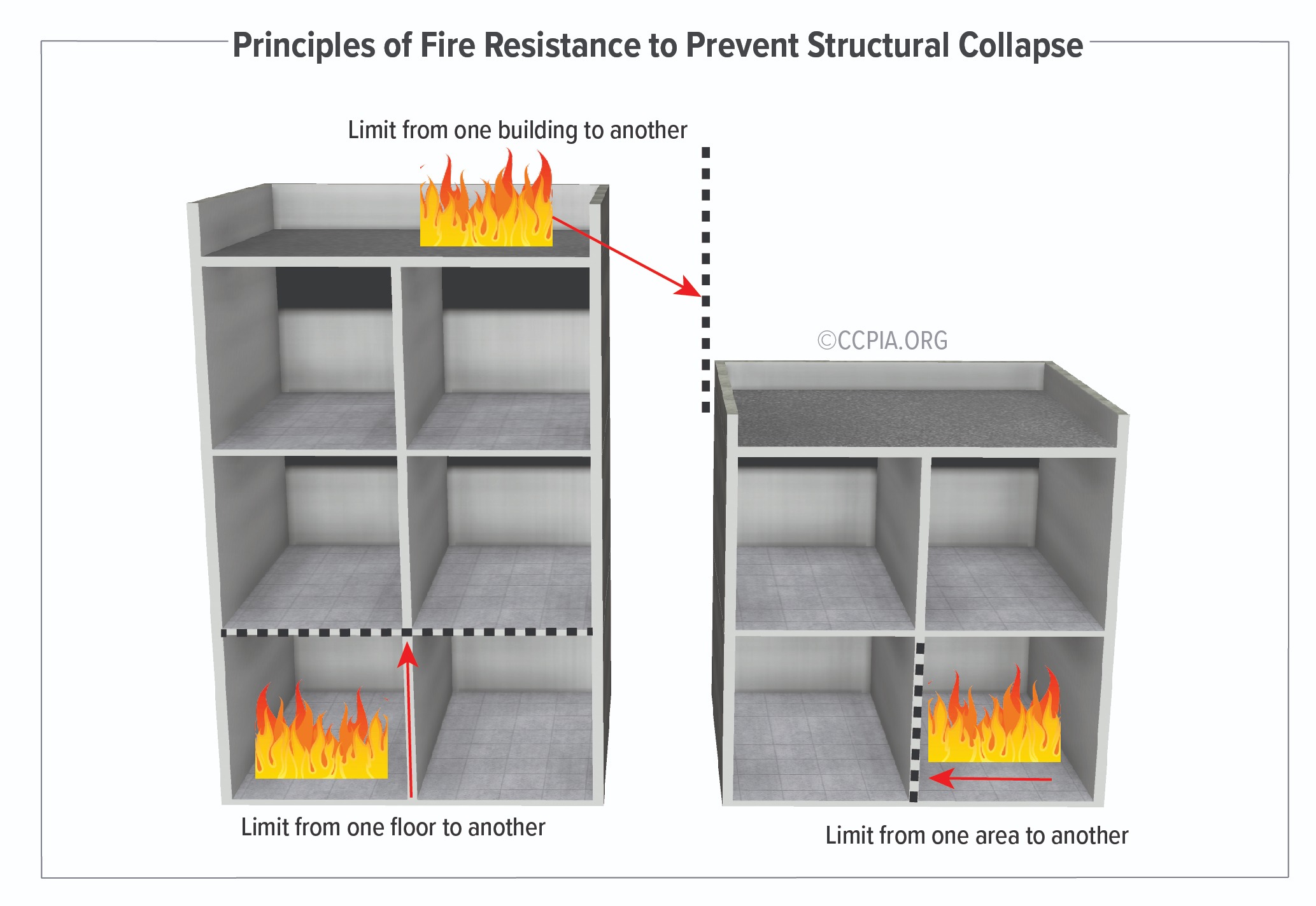 Principles of Fire Resistance to Prevent Structural Collapse

Limit from one building to another

©CCPIA.ORG

Limit from one floor to another

Limit from one area to another